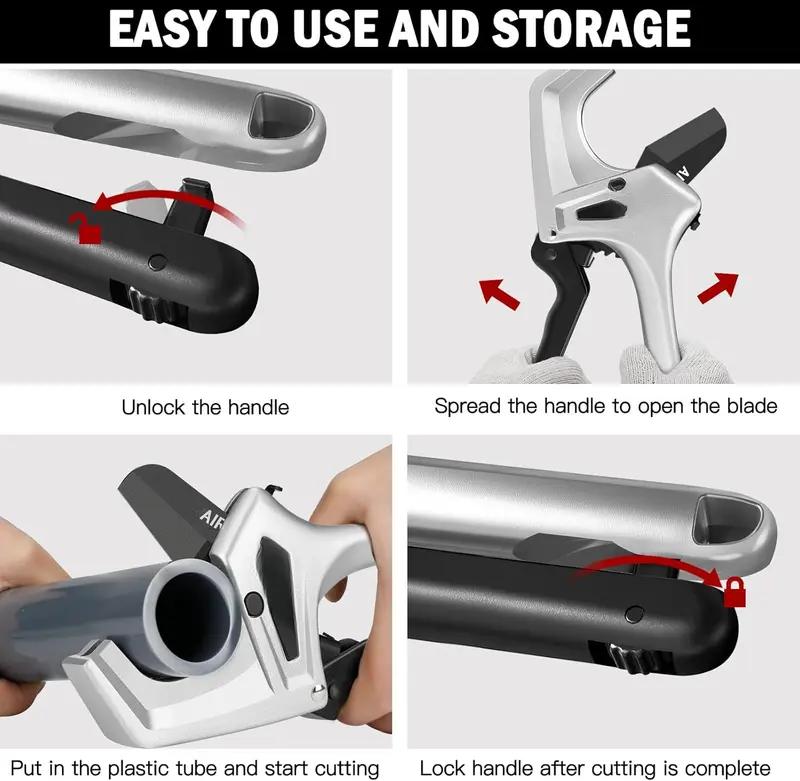 EASY TO USE AND STORAGE

Unlock the handle

Spread the handle to open the blade

AIR

Put in the plastic tube and start cutting

Lock handle after cutting is complete