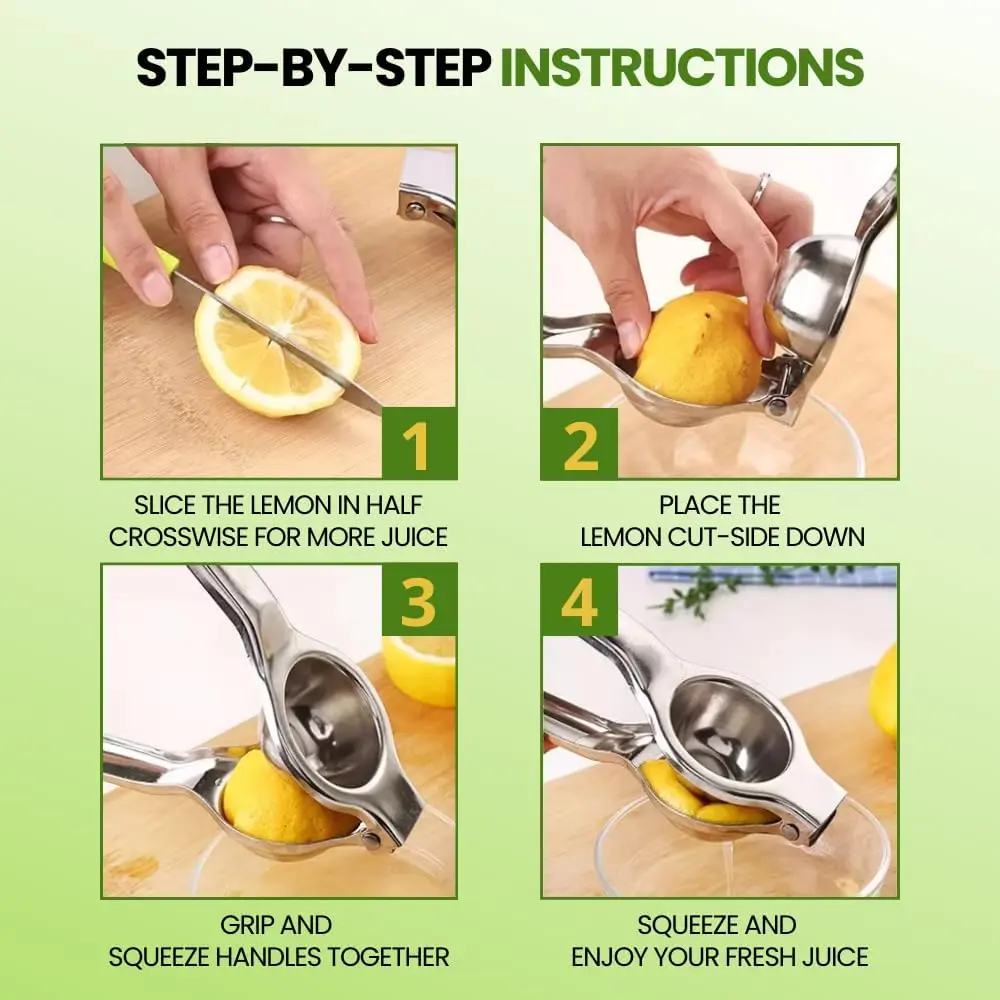 STEP-BY-STEP INSTRUCTIONS

1

SLICE THE LEMON IN HALF CROSSWISE FOR MORE JUICE

2

PLACE THE LEMON CUT-SIDE DOWN

3

GRIP AND SQUEEZE HANDLES TOGETHER

4

SQUEEZE AND ENJOY YOUR FRESH JUICE