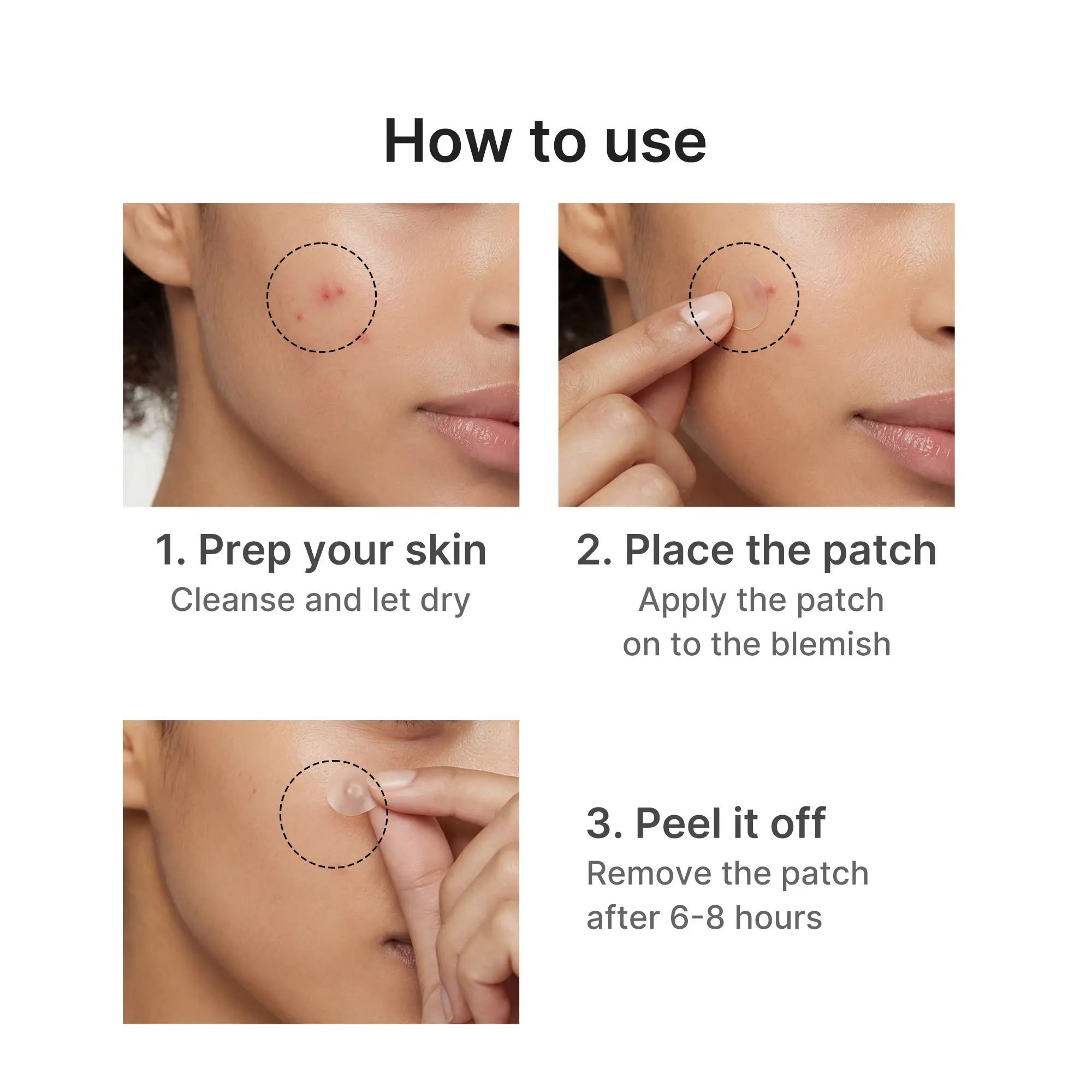 How to use

1. Prep your skin
Cleanse and let dry

2. Place the patch
Apply the patch on to the blemish

3. Peel it off
Remove the patch after 6-8 hours