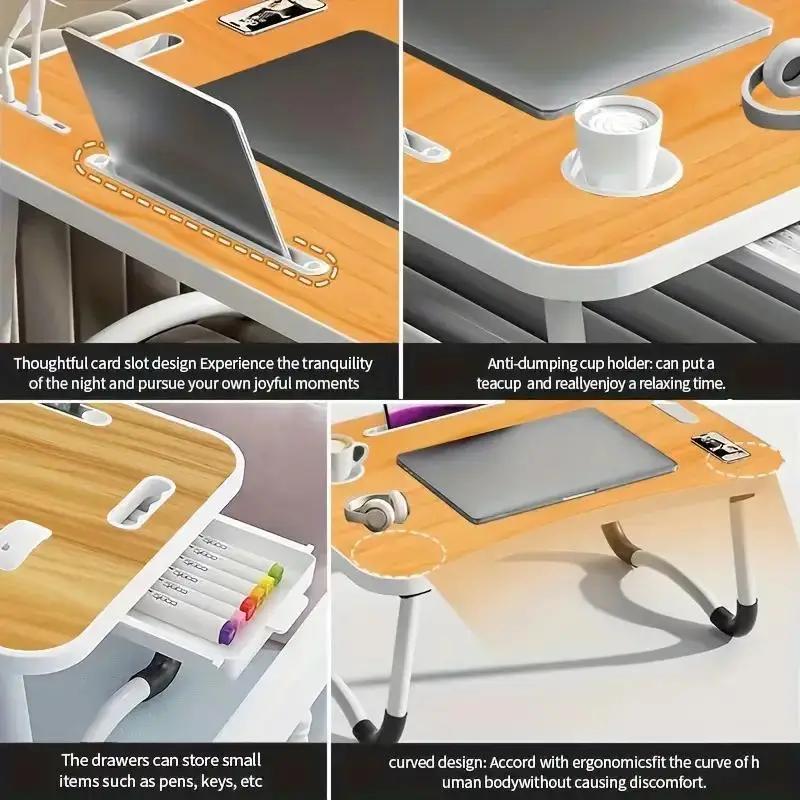 Thoughtful card slot design Experience the tranquility of the night and pursue your own joyful moments

Anti-dumping cup holder: can put a teacup and reallyenjoy a relaxing time.

The drawers can store small items such as pens, keys, etc

curved design: Accord with ergonomicsfit the curve of h uman bodywithout causing discomfort.