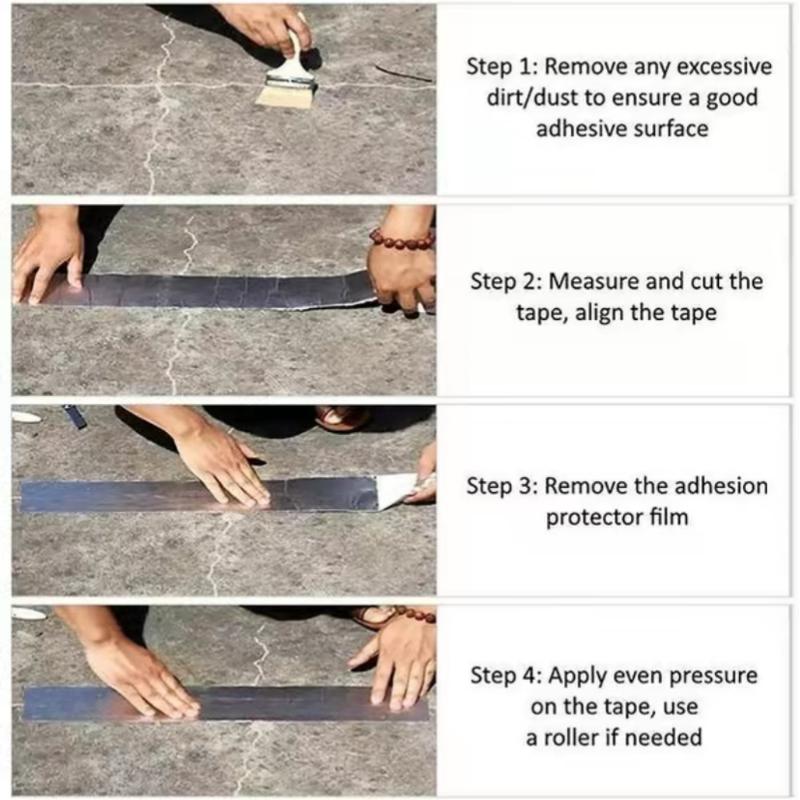 Step 1: Remove any excessive dirt/dust to ensure a good adhesive surface

Step 2: Measure and cut the tape, align the tape

Step 3: Remove the adhesion protector film

Step 4: Apply even pressure on the tape, use a roller if needed