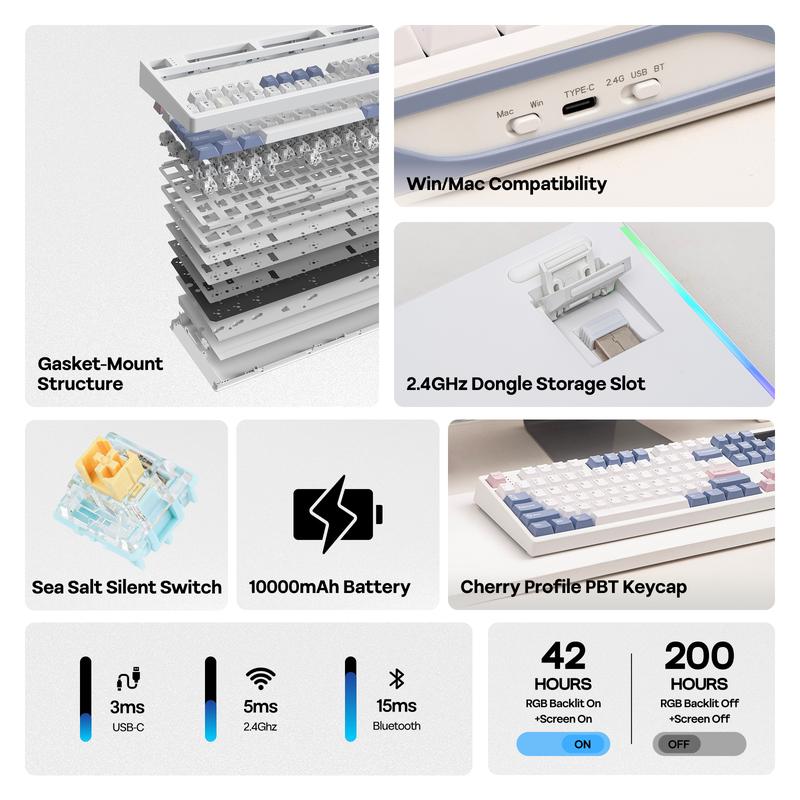 Gasket-Mount Structure

Mac Win TYPE-C 2.4G USB BT

Win/Mac Compatibility

2.4GHz Dongle Storage Slot

Sea Salt Silent Switch

10000mAh Battery

Cherry Profile PBT Keycap

3ms
USB-C

5ms
2.4Ghz

15ms
Bluetooth

42
HOURS
RGB Backlit On +Screen On
ON

200
HOURS
RGB Backlit Off +Screen Off
OFF