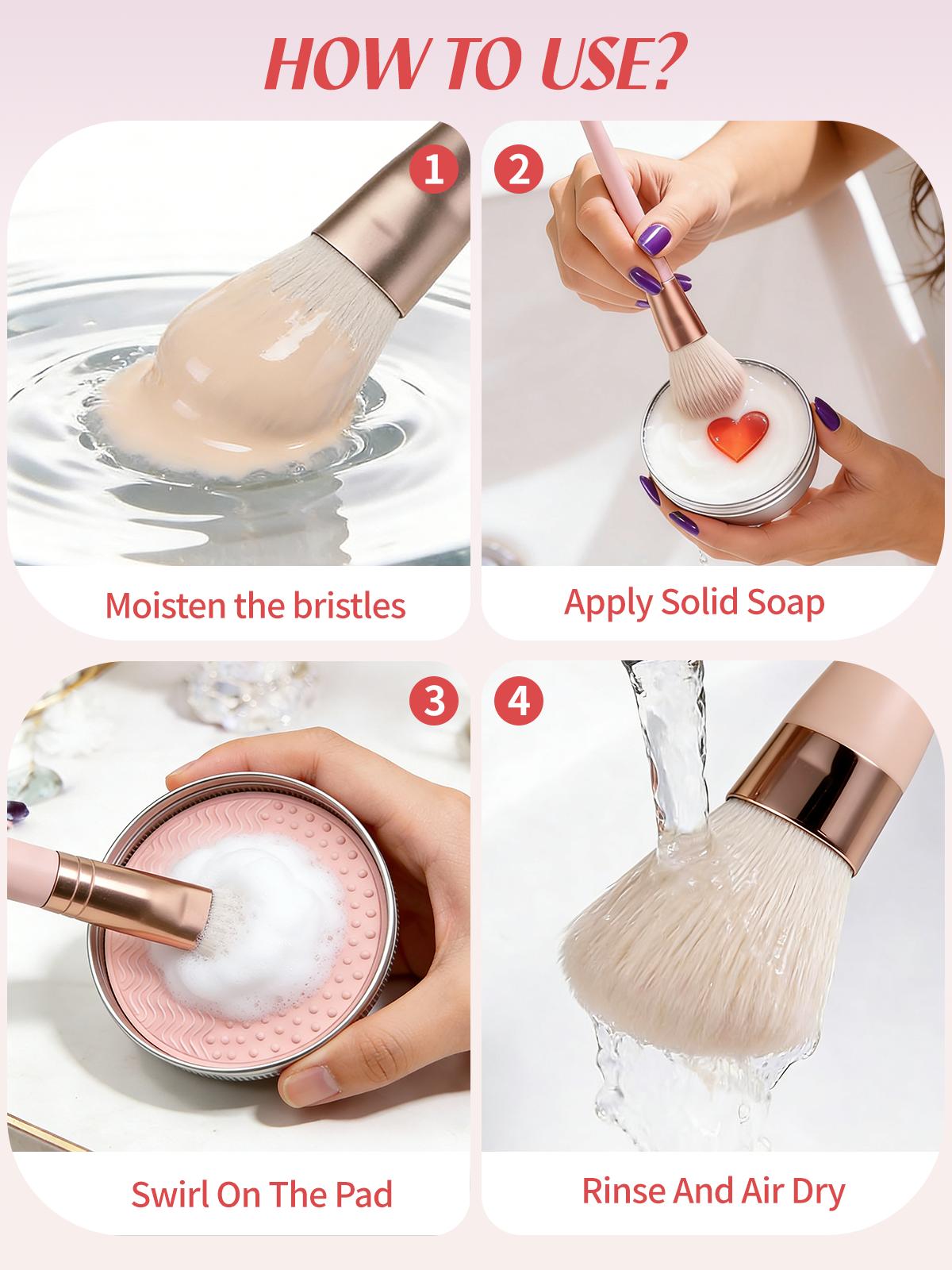 HOW TO USE?

1

Moisten the bristles

2

Apply Solid Soap

3

Swirl On The Pad

4

Rinse And Air Dry