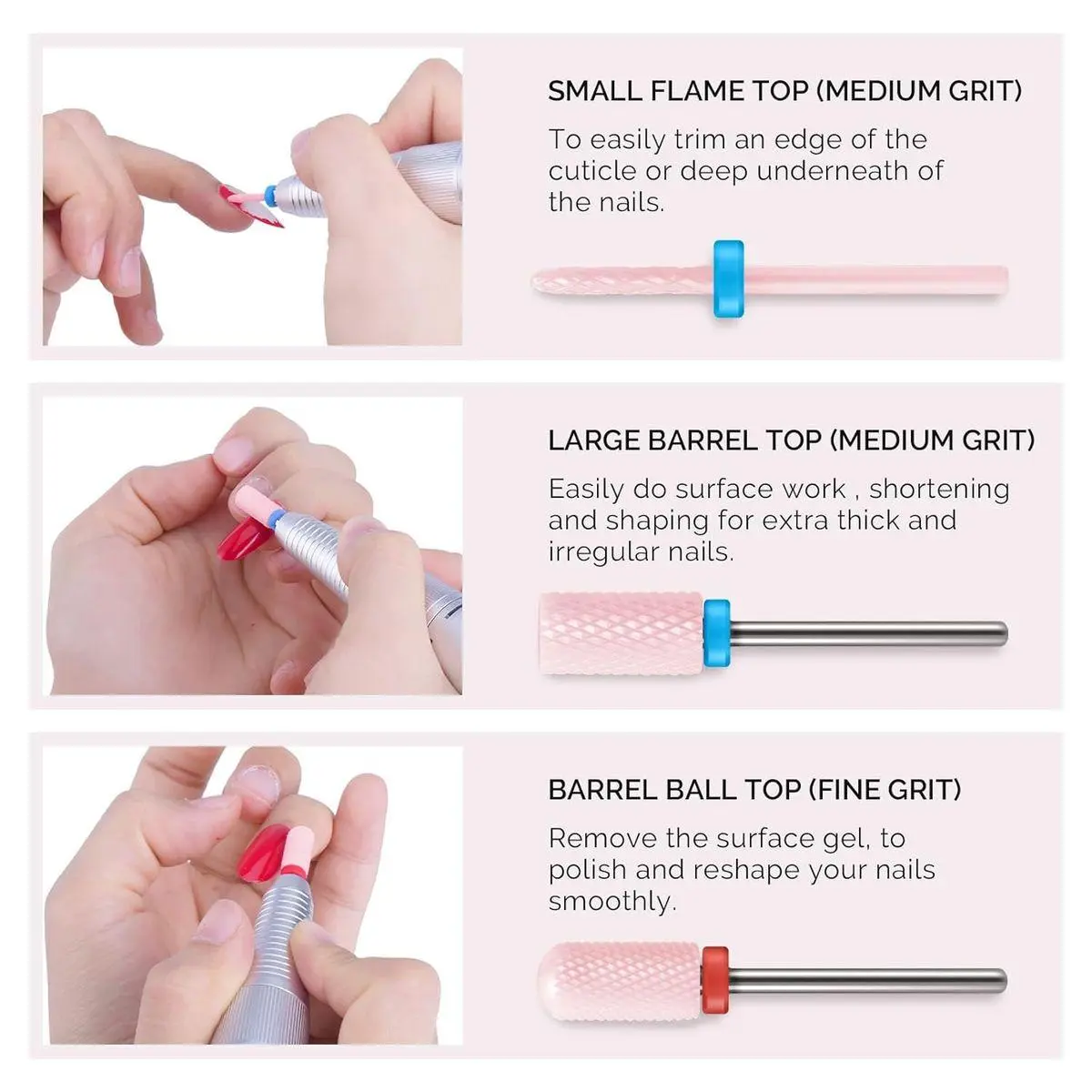 SMALL FLAME TOP (MEDIUM GRIT)

To easily trim an edge of the cuticle or deep underneath of the nails.

LARGE BARREL TOP (MEDIUM GRIT)

Easily do surface work , shortening and shaping for extra thick and irregular nails.

BARREL BALL TOP (FINE GRIT)

Remove the surface gel, to polish and reshape your nails smoothly.