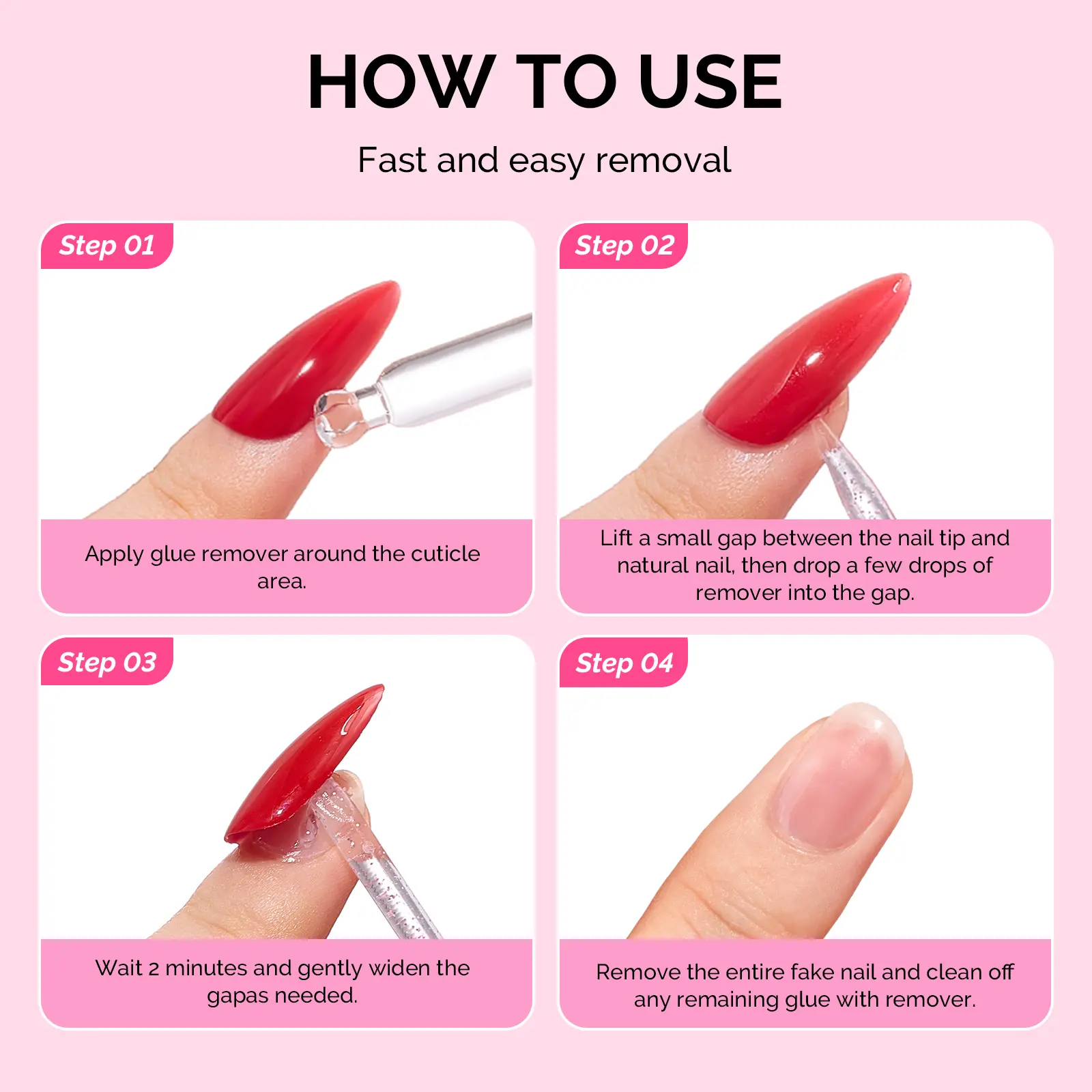 HOW TO USE

Fast and easy removal

Step 01

Apply glue remover around the cuticle area.

Step 02

Lift a small gap between the nail tip and natural nail, then drop a few drops of remover into the gap.

Step 03

Wait 2 minutes and gently widen the gapas needed.

Step 04

Remove the entire fake nail and clean off any remaining glue with remover.