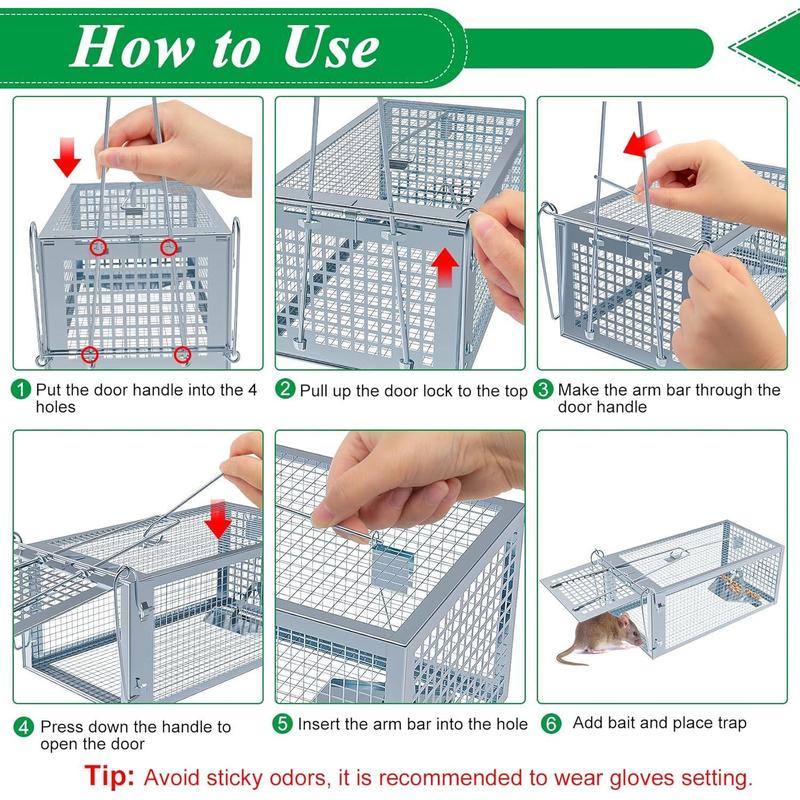 How to Use

1 Put the door handle into the 4 holes

2 Pull up the door lock to the top

3 Make the arm bar through the door handle

4 Press down the handle to open the door

5 Insert the arm bar into the hole

6 Add bait and place trap

Tip: Avoid sticky odors, it is recommended to wear gloves setting.