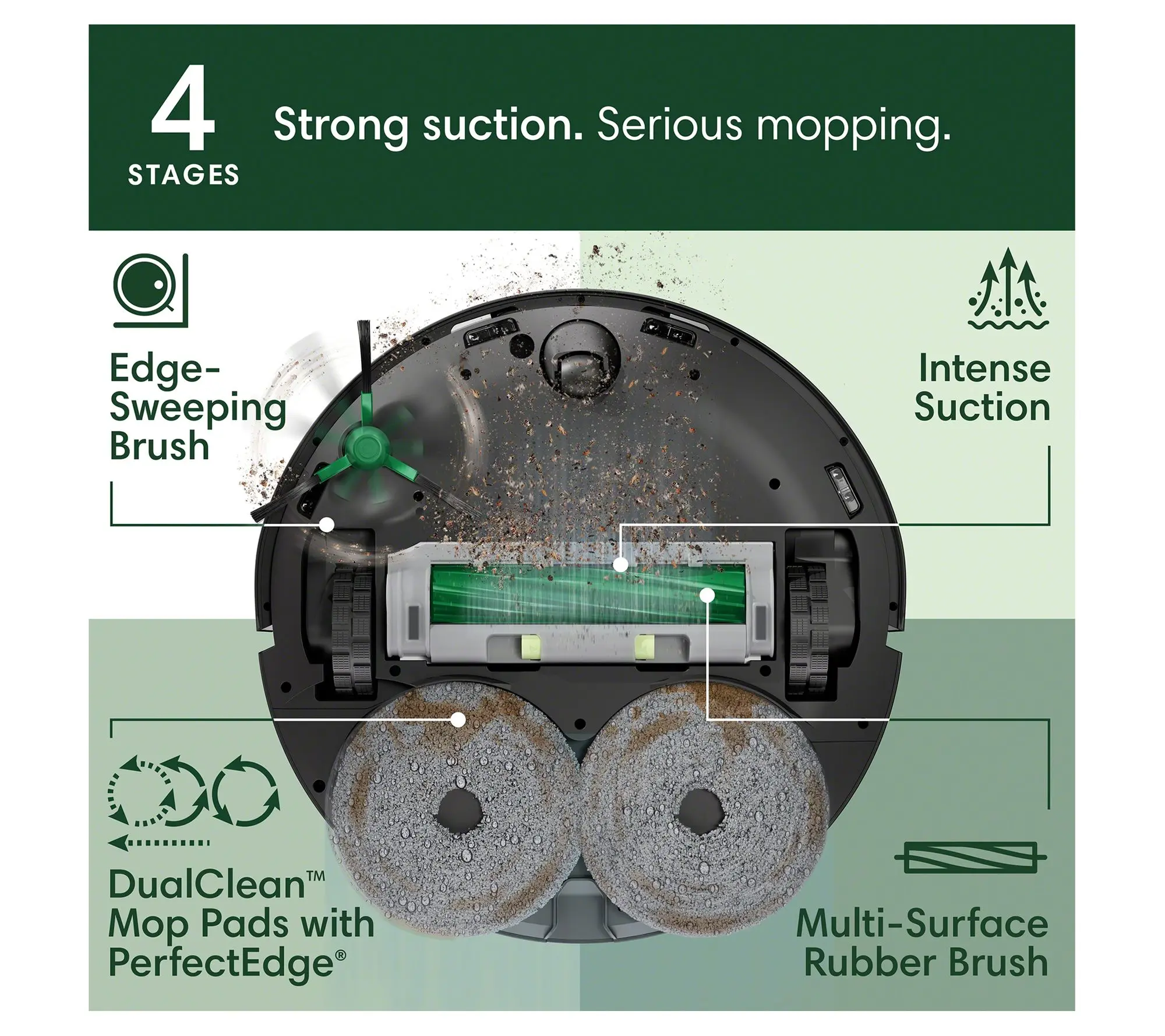 4 STAGES

Strong suction. Serious mopping.

Edge-Sweeping Brush

Intense Suction

DualClean™ Mop Pads with PerfectEdge®

Multi-Surface Rubber Brush