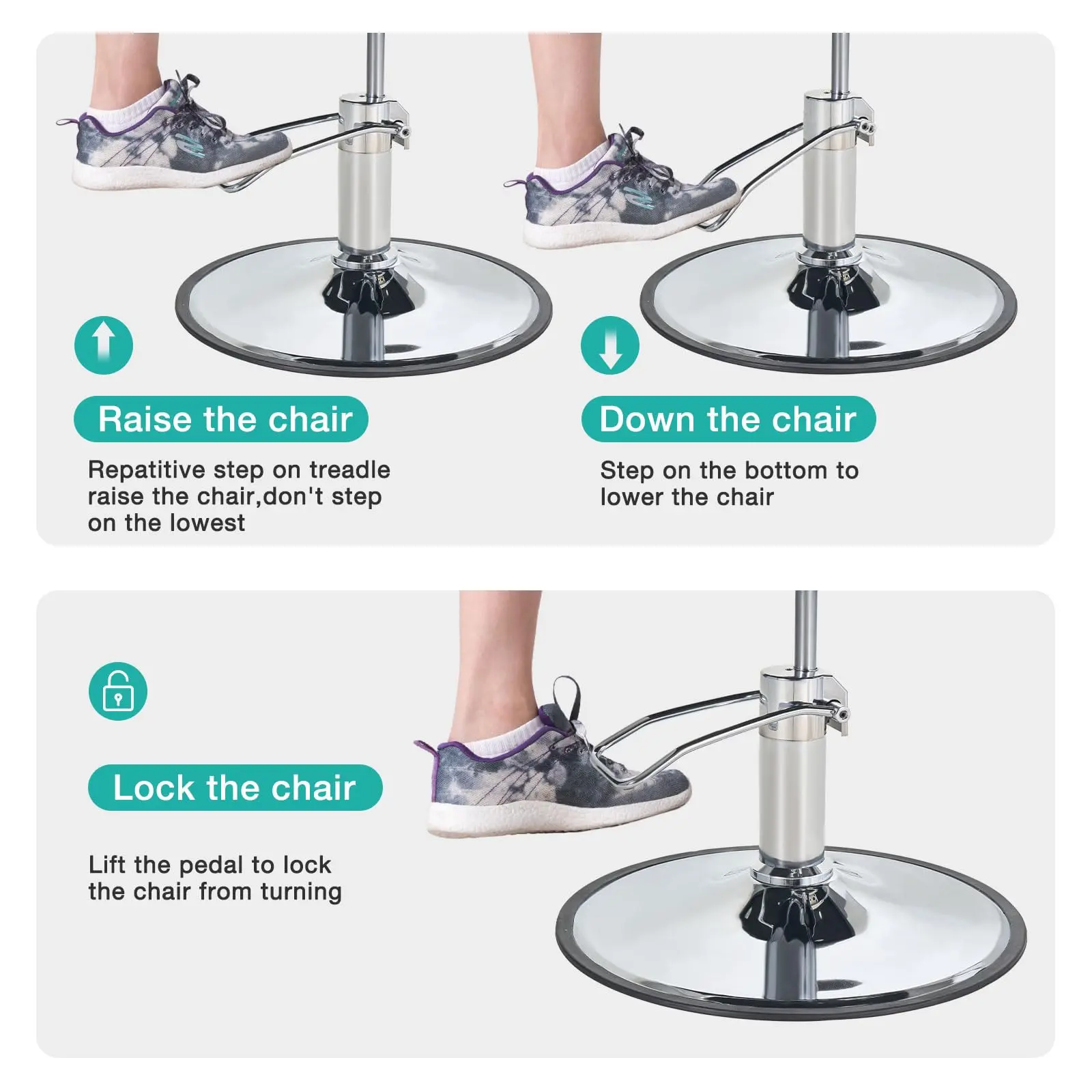 Raise the chair

Repatitive step on treadle raise the chair,don't step on the lowest

Down the chair

Step on the bottom to lower the chair

Lock the chair

Lift the pedal to lock the chair from turning