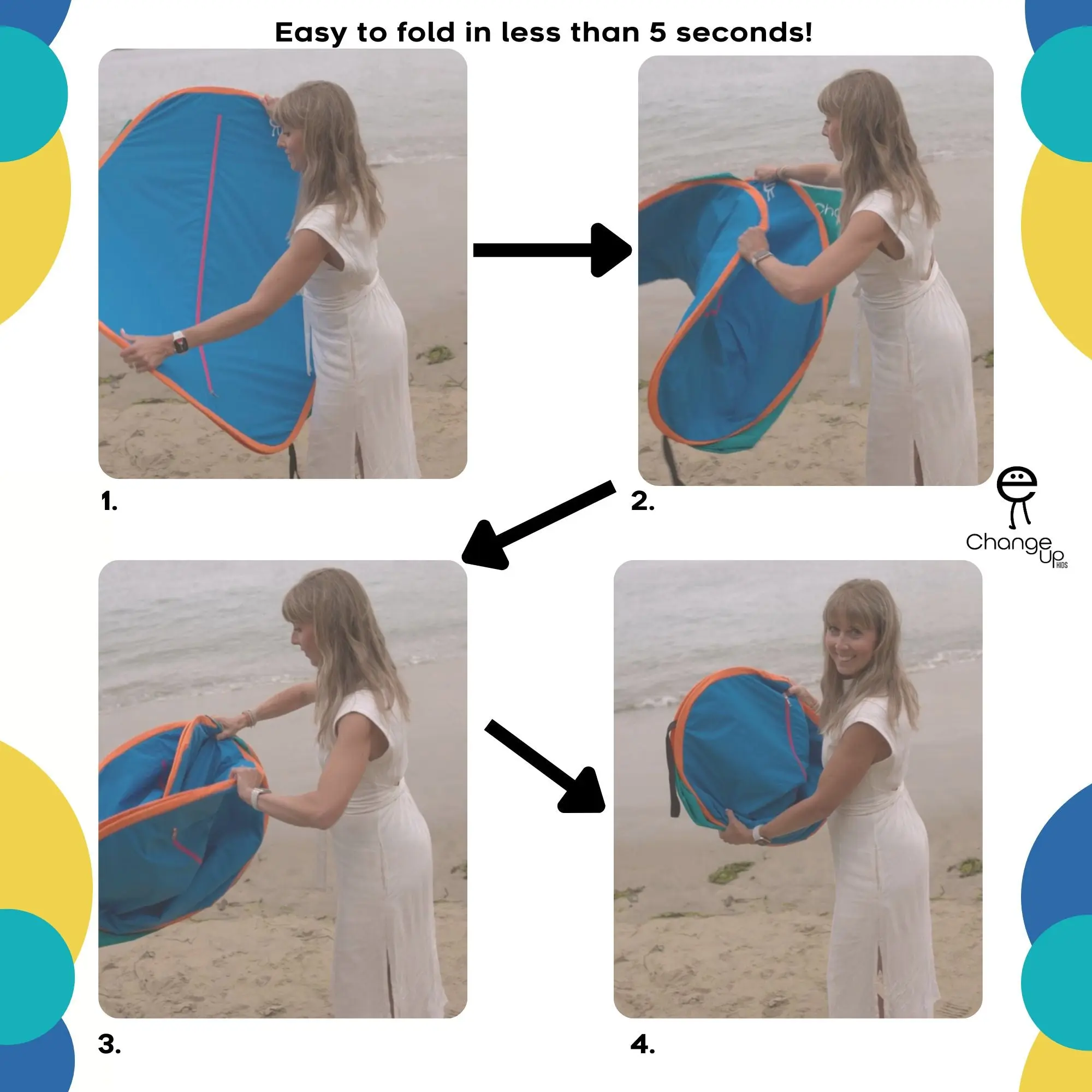 Easy to fold in less than 5 seconds!

1.

2.

Change Up KIDS

3.

4.