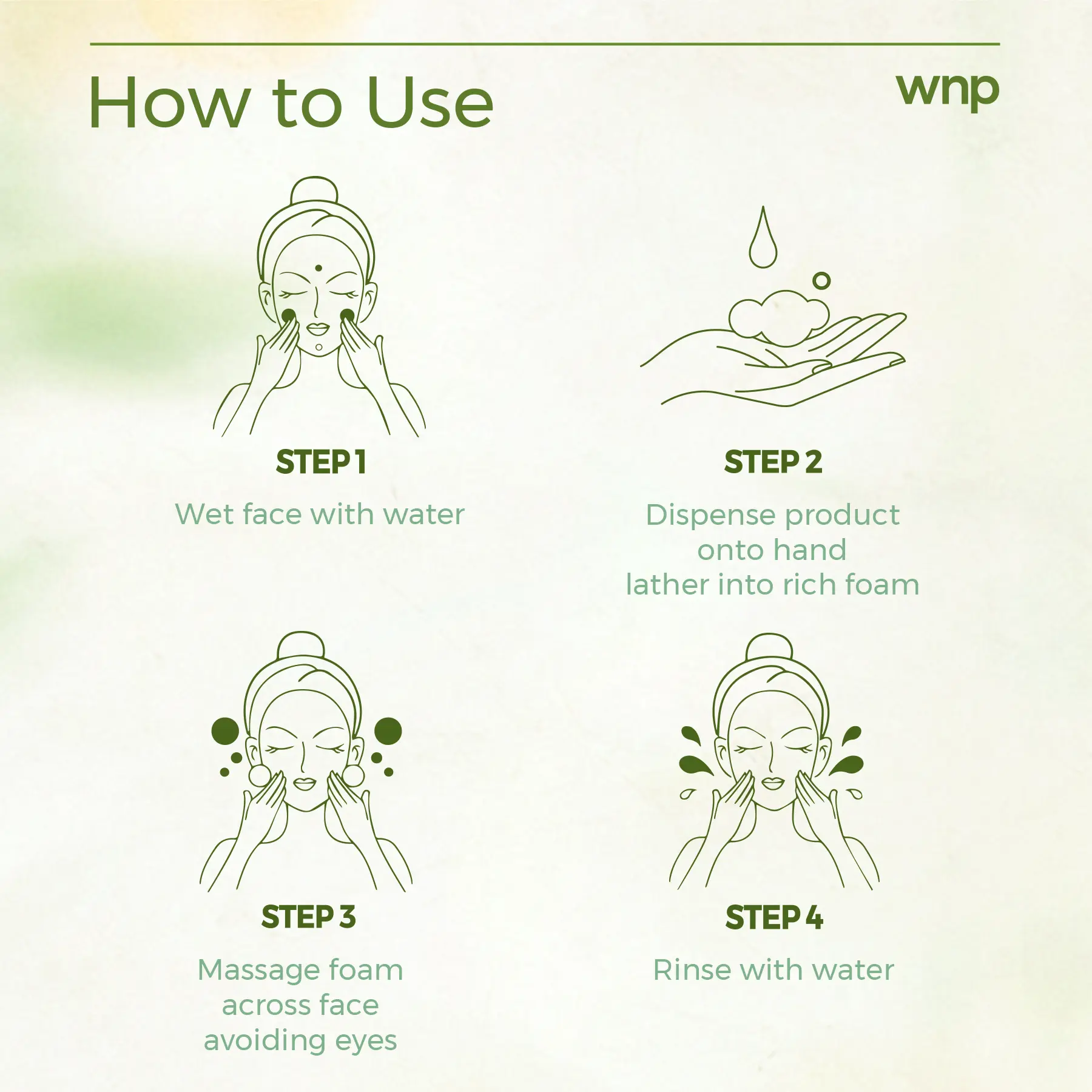 How to Use

wnp

STEP 1

Wet face with water

STEP 2

Dispense product onto hand lather into rich foam

STEP 3

Massage foam across face avoiding eyes

STEP 4

Rinse with water