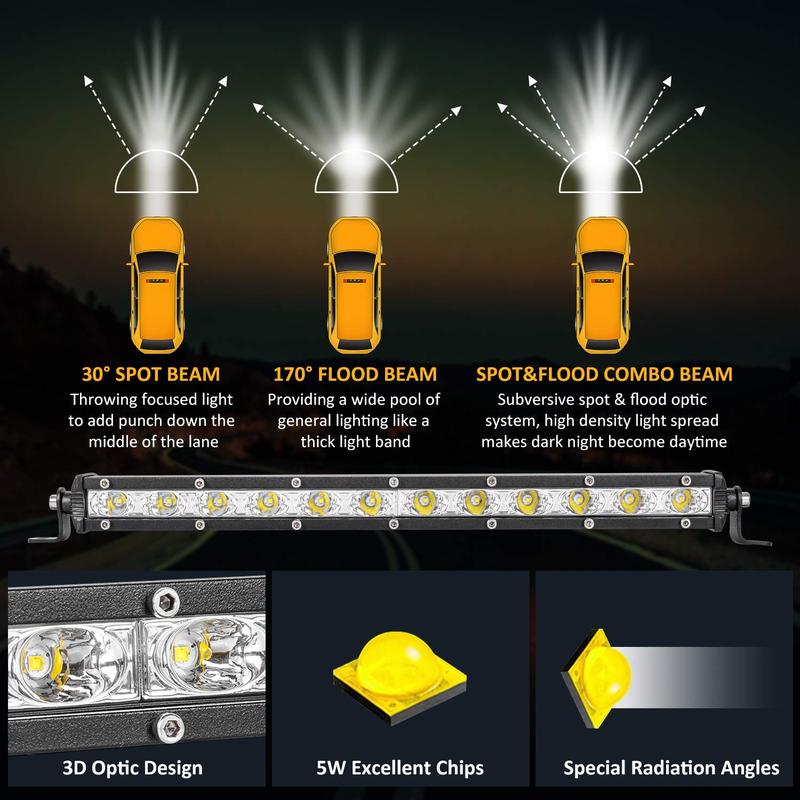 30° SPOT BEAM
Throwing focused light to add punch down the middle of the lane

170° FLOOD BEAM
Providing a wide pool of general lighting like a thick light band

SPOT&FLOOD COMBO BEAM
Subversive spot & flood optic system, high density light spread makes dark night become daytime

3D Optic Design

5W Excellent Chips

Special Radiation Angles