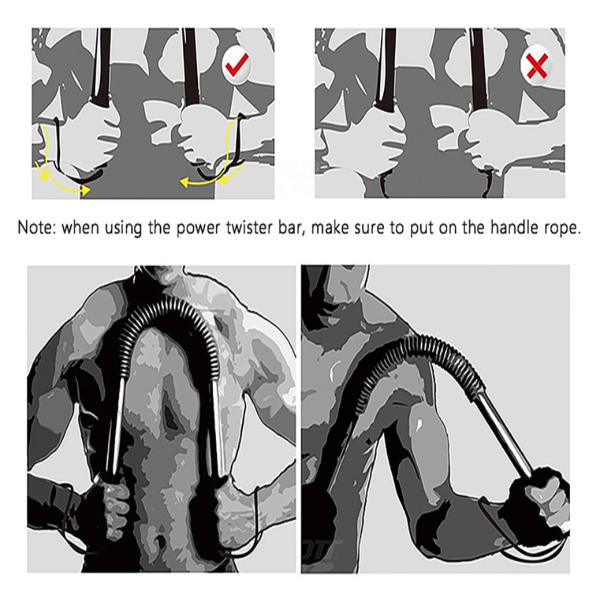 Note: when using the power twister bar, make sure to put on the handle rope.