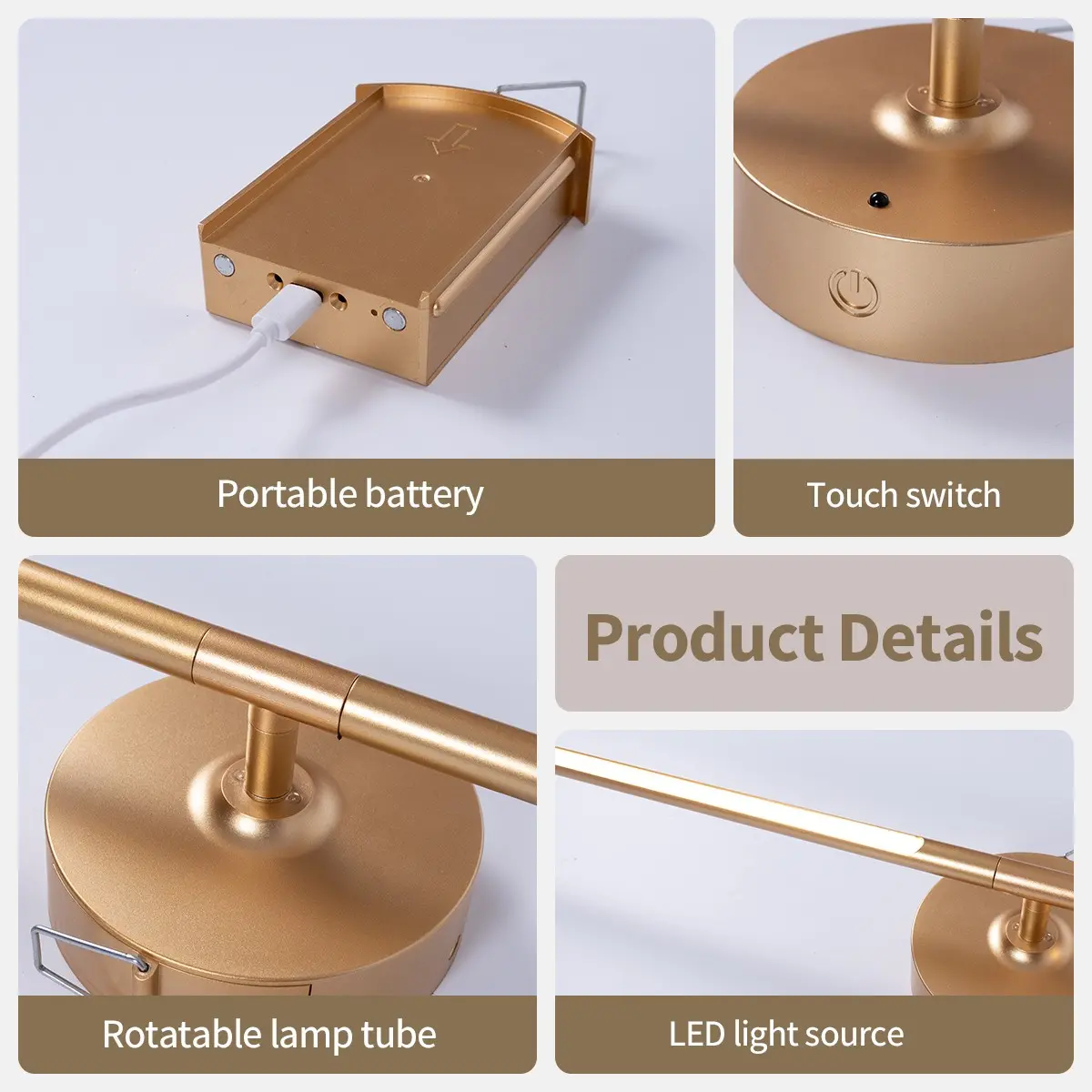 Portable battery

Touch switch

Product Details

Rotatable lamp tube

LED light source