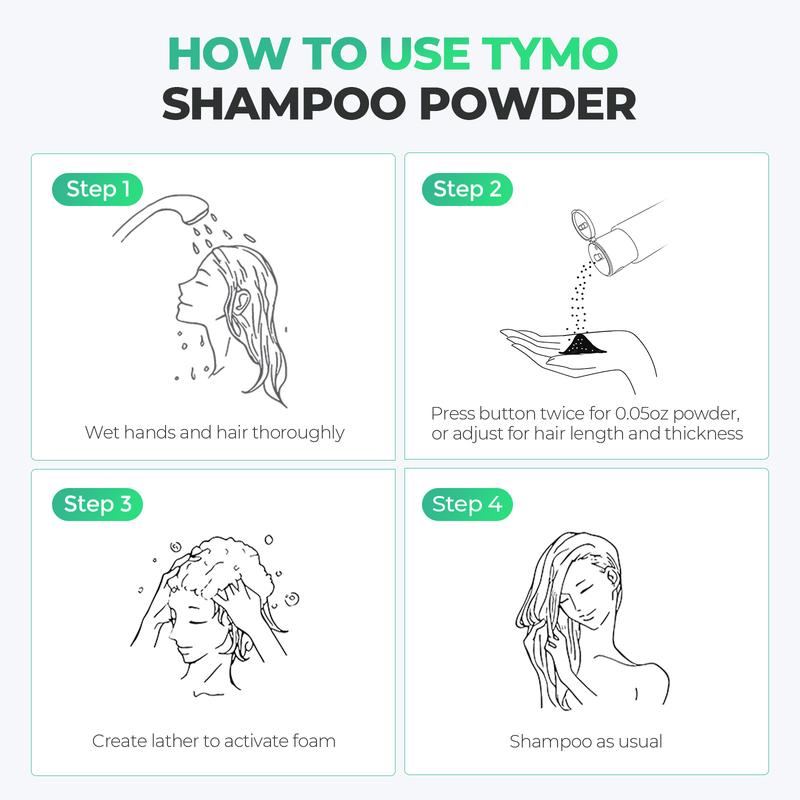 HOW TO USE TYMO
SHAMPOO POWDER

Step 1

Wet hands and hair thoroughly

Step 2

Press button twice for 0.05oz powder, or adjust for hair length and thickness

Step 3

Create lather to activate foam

Step 4

Shampoo as usual