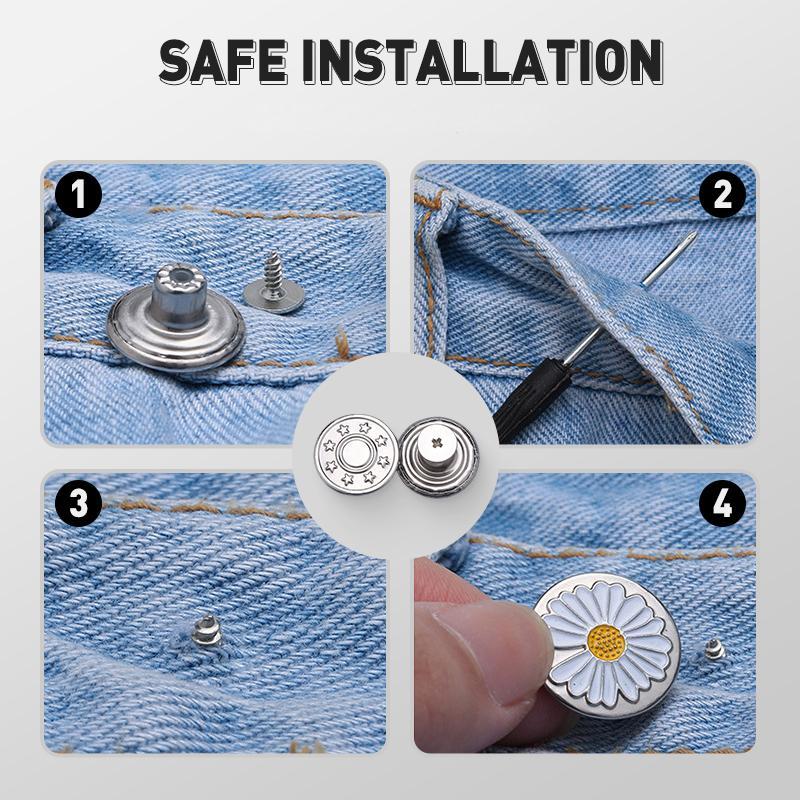 SAFE INSTALLATION

1

2

3

4