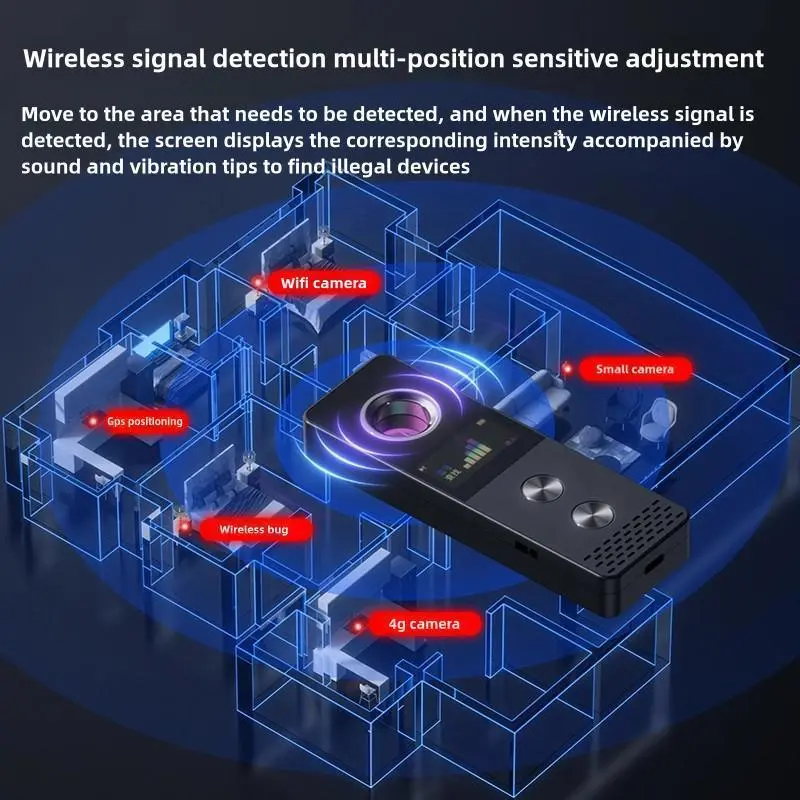 Wireless signal detection multi-position sensitive adjustment

Move to the area that needs to be detected, and when the wireless signal is detected, the screen displays the corresponding intensity accompanied by sound and vibration tips to find illegal devices

Wifi camera

Small camera

Gps positioning

Wireless bug

4g camera