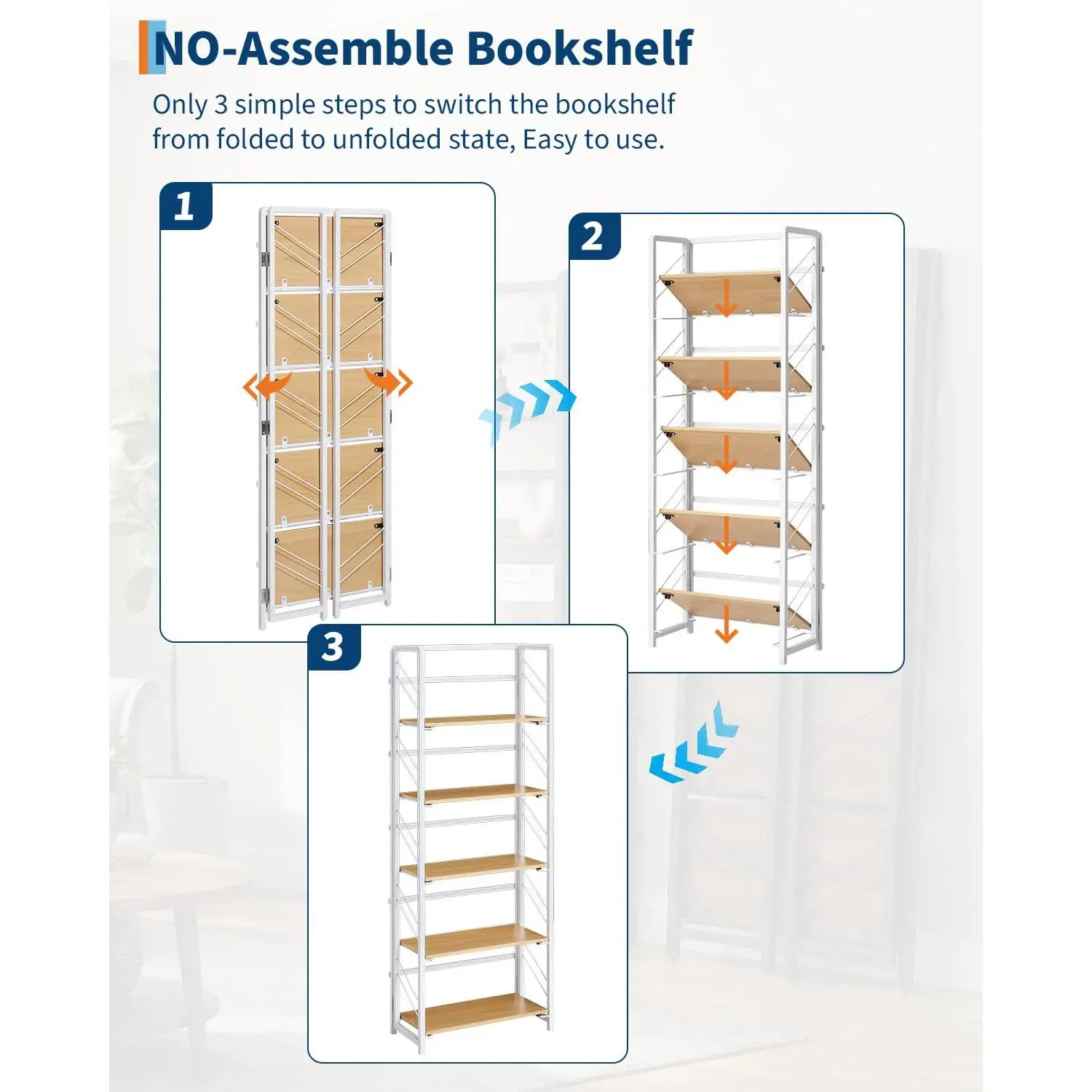 NO-Assemble Bookshelf

Only 3 simple steps to switch the bookshelf from folded to unfolded state, Easy to use.

1

2

3