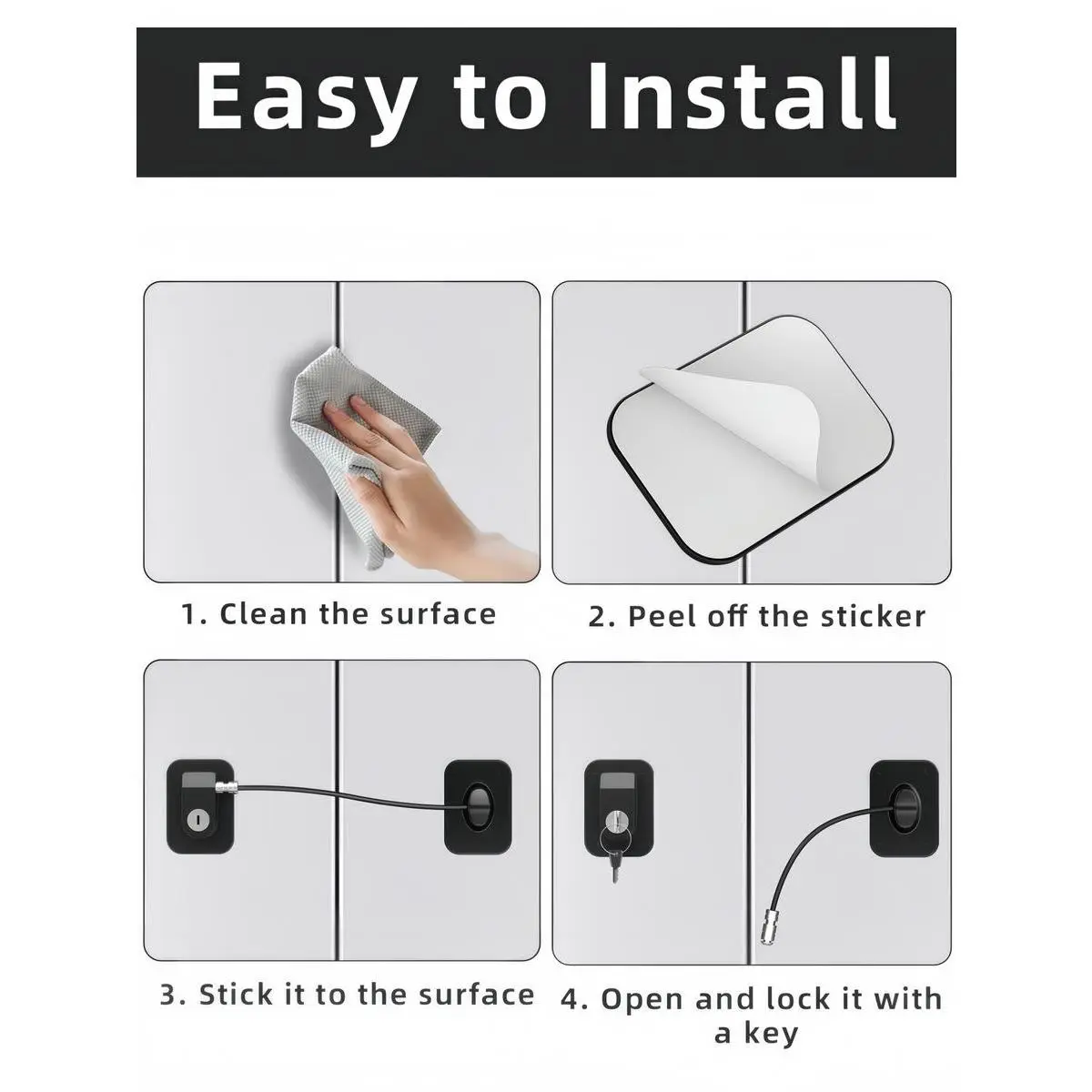 Easy to Install

1. Clean the surface

2. Peel off the sticker

3. Stick it to the surface

4. Open and lock it with a key