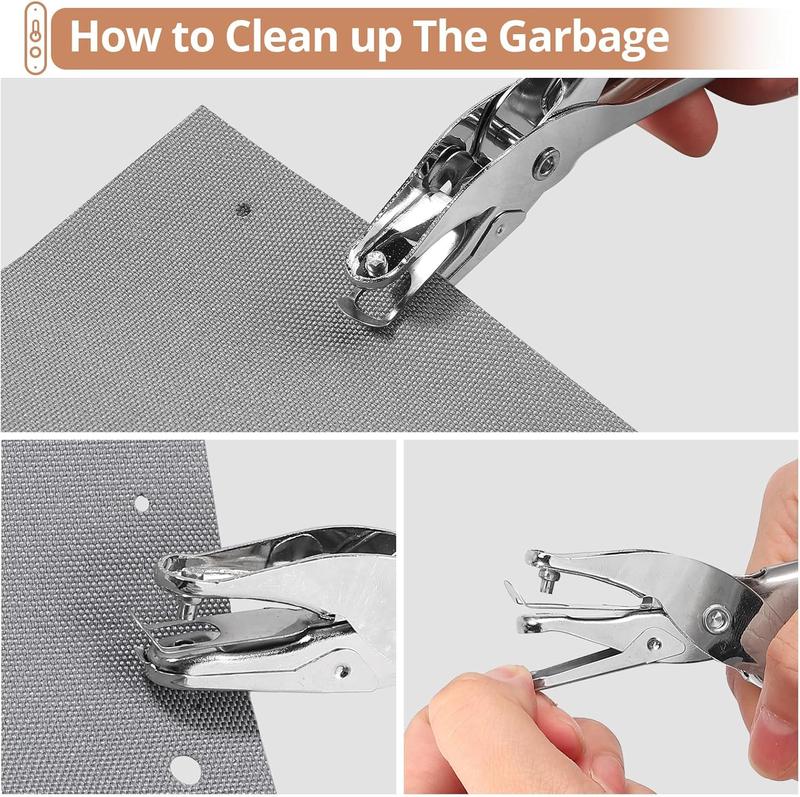 How to Clean up The Garbage