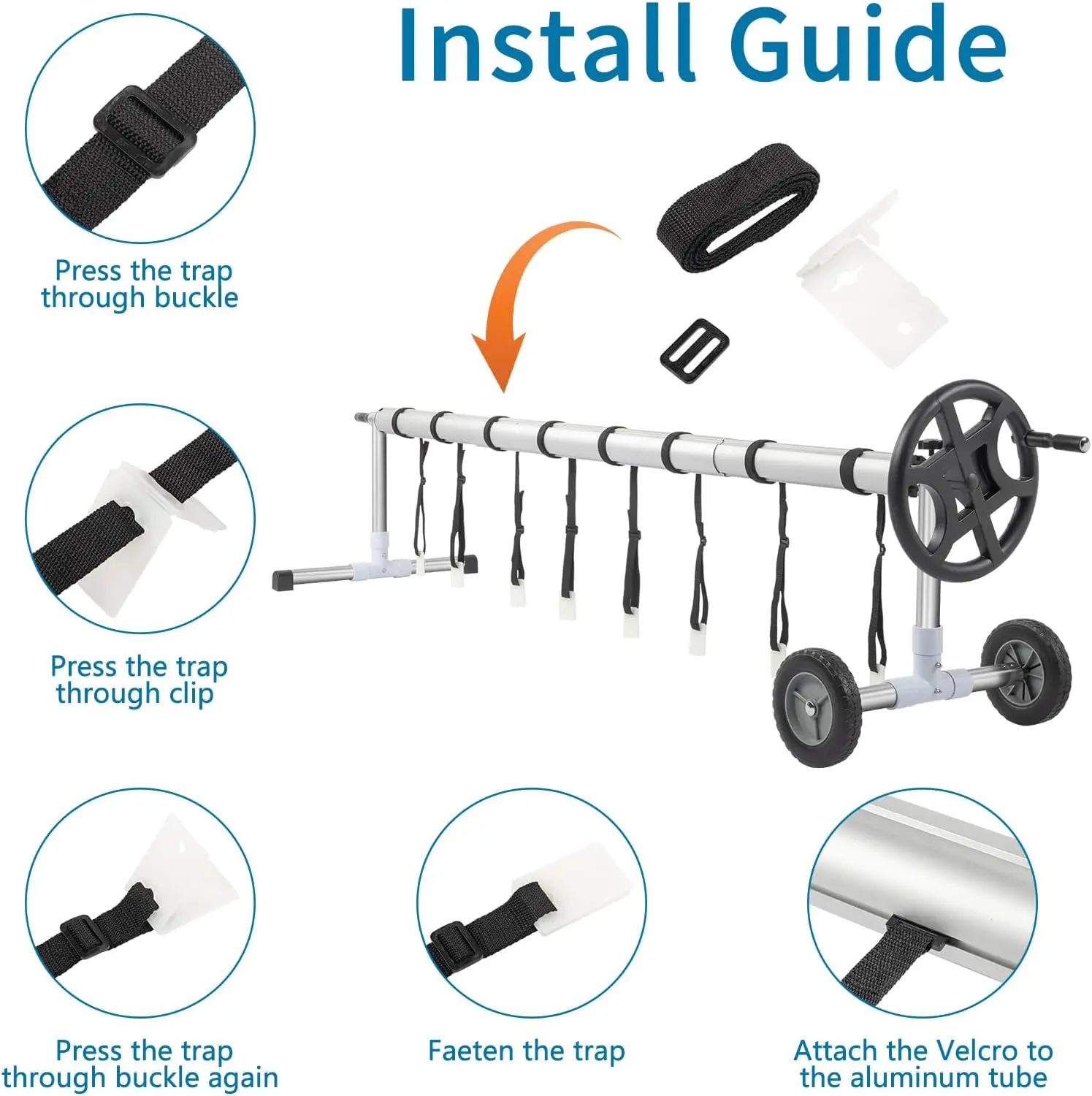 Install Guide

Press the trap through buckle

Press the trap through clip

Press the trap through buckle again

Faeten the trap

Attach the Velcro to the aluminum tube