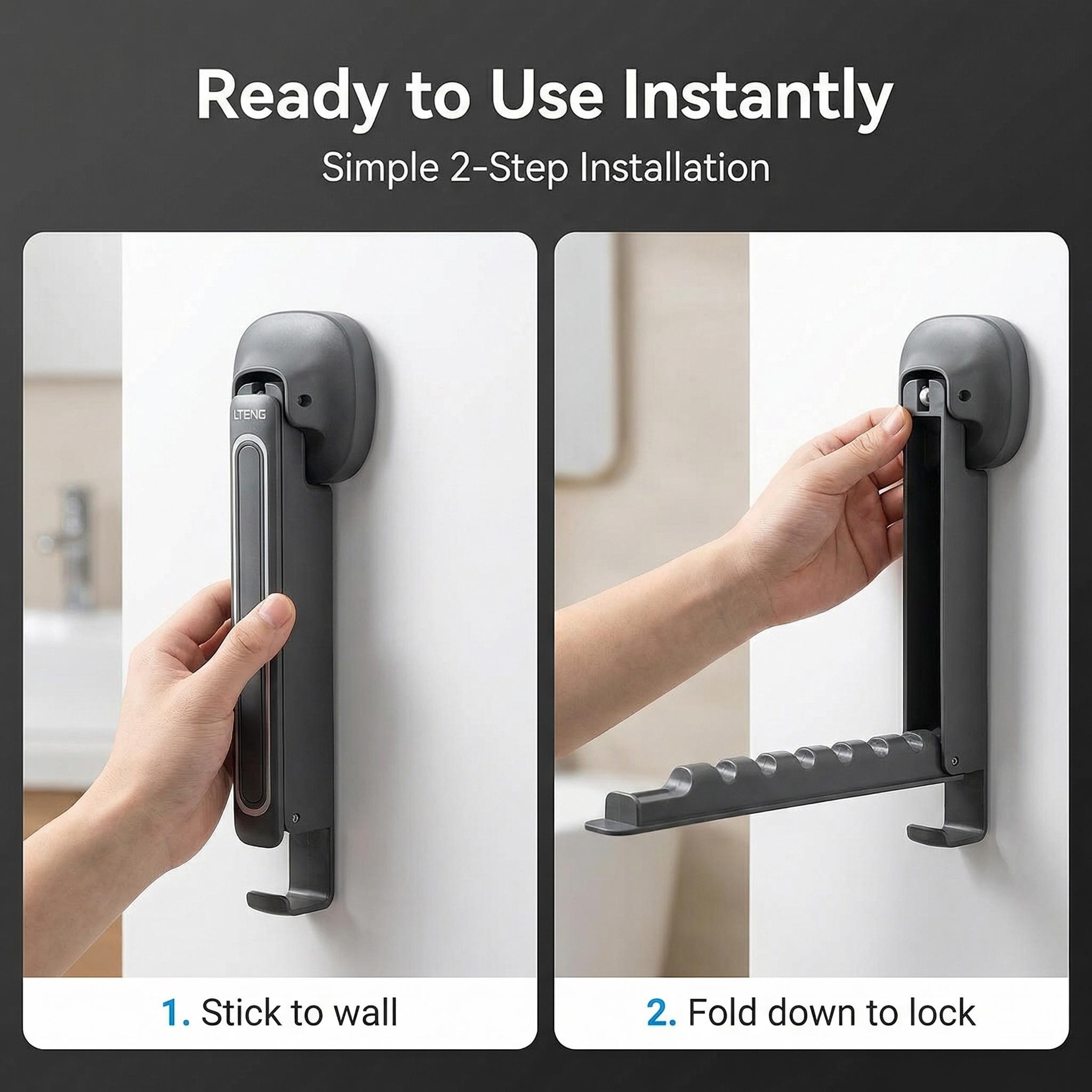 Ready to Use Instantly

Simple 2-Step Installation

LTENG

1. Stick to wall

2. Fold down to lock