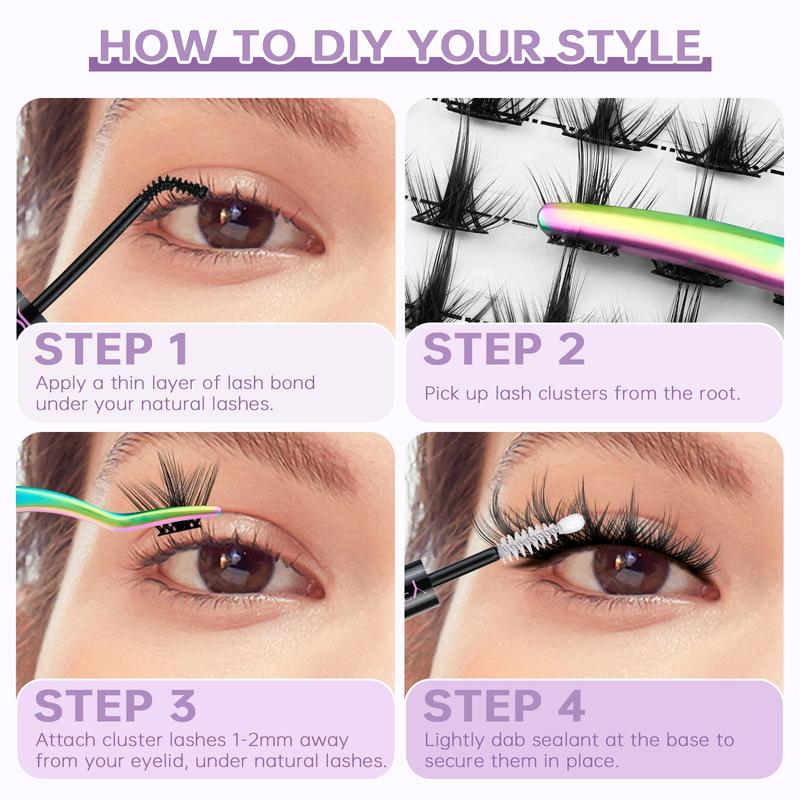 HOW TO DIY YOUR STYLE

STEP 1
Apply a thin layer of lash bond under your natural lashes.

STEP 2
Pick up lash clusters from the root.

STEP 3
Attach cluster lashes 1-2mm away from your eyelid, under natural lashes.

STEP 4
Lightly dab sealant at the base to secure them in place.