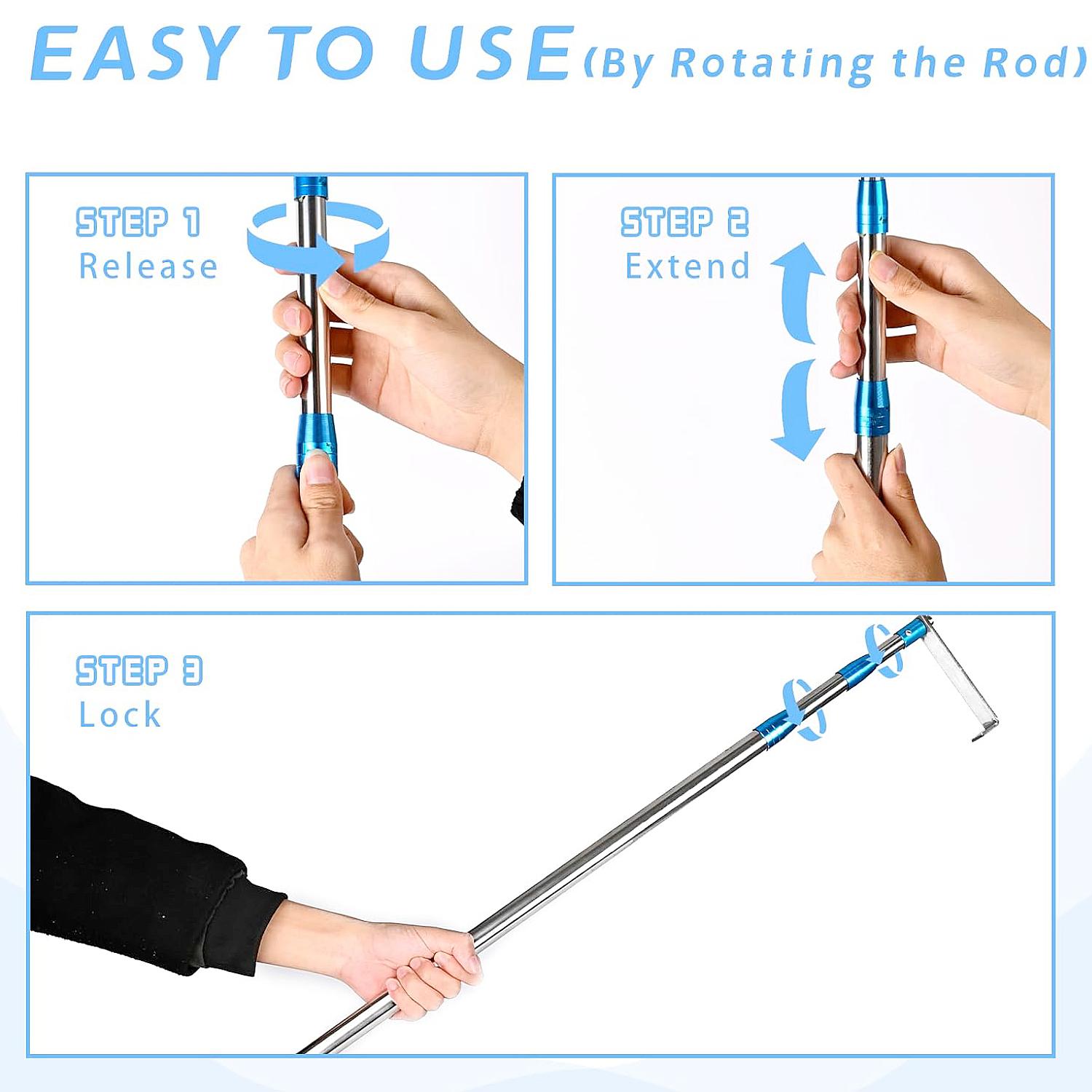 EASY TO USE (By Rotating the Rod)

STEP 1
Release

STEP 2
Extend

STEP 3
Lock