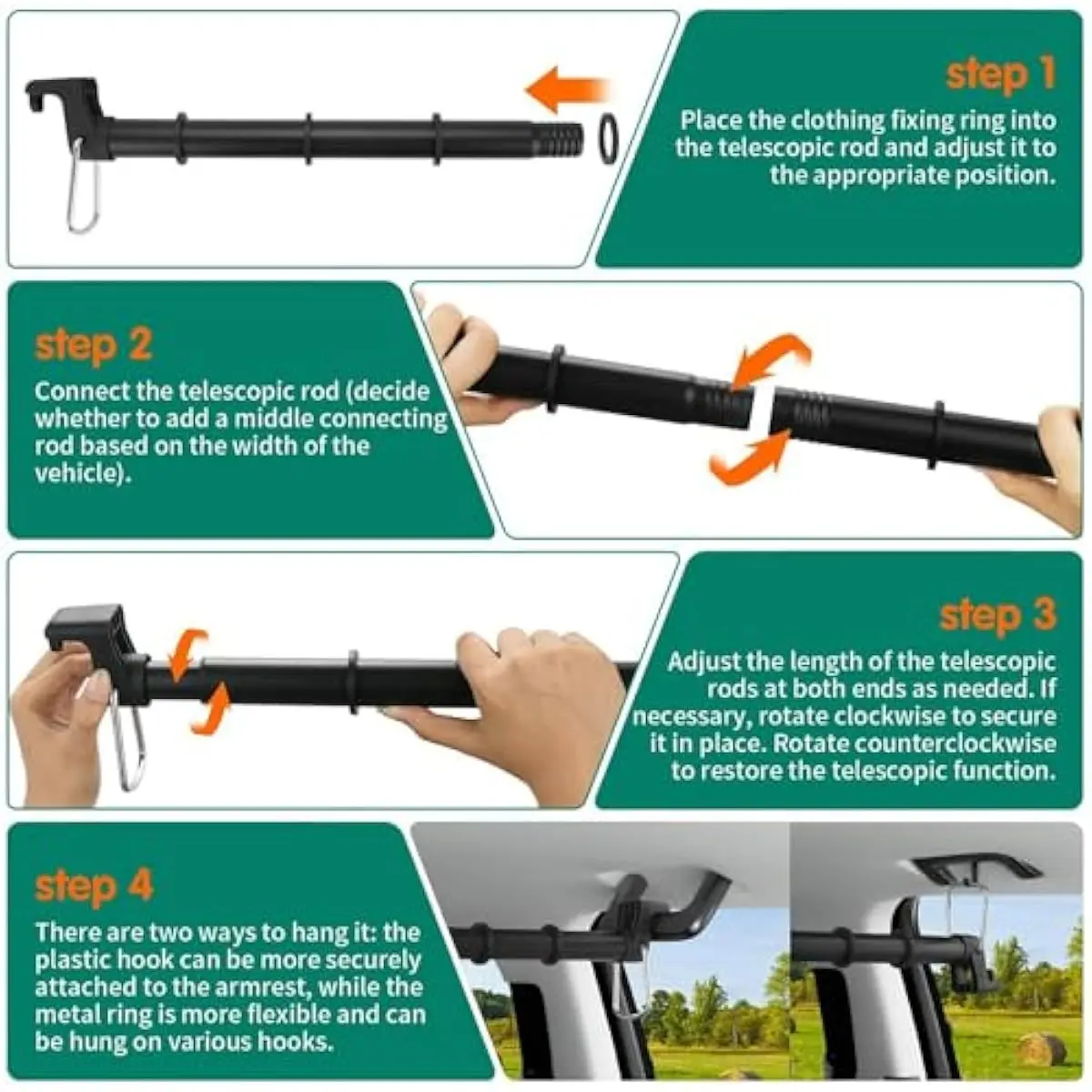 step 1
Place the clothing fixing ring into the telescopic rod and adjust it to the appropriate position.

step 2
Connect the telescopic rod (decide whether to add a middle connecting rod based on the width of the vehicle).

step 3
Adjust the length of the telescopic rods at both ends as needed. If necessary, rotate clockwise to secure it in place. Rotate counterclockwise to restore the telescopic function.

step 4
There are two ways to hang it: the plastic hook can be more securely attached to the armrest, while the metal ring is more flexible and can be hung on various hooks.