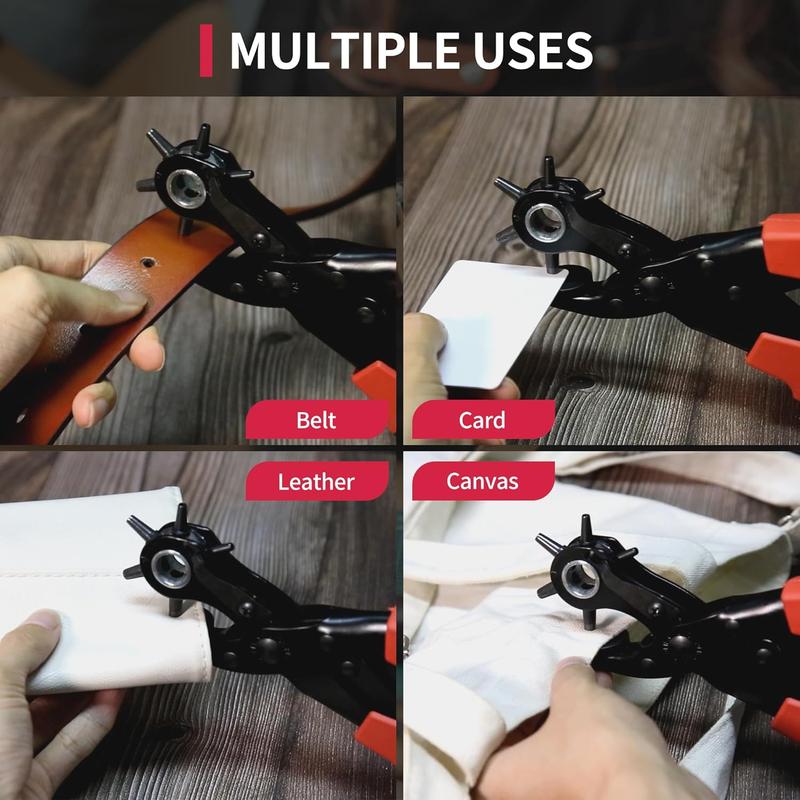 MULTIPLE USES

Belt

Card

Leather

Canvas