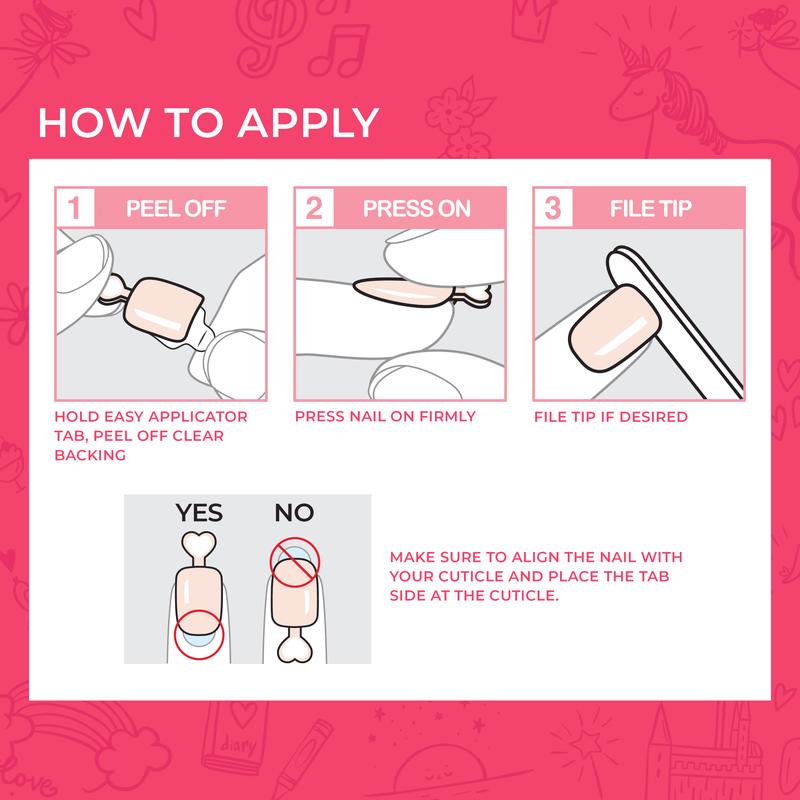 HOW TO APPLY

1 PEEL OFF

HOLD EASY APPLICATOR TAB, PEEL OFF CLEAR BACKING

2 PRESS ON

PRESS NAIL ON FIRMLY

3 FILE TIP

FILE TIP IF DESIRED

YES NO

MAKE SURE TO ALIGN THE NAIL WITH YOUR CUTICLE AND PLACE THE TAB SIDE AT THE CUTICLE.

diary

Love