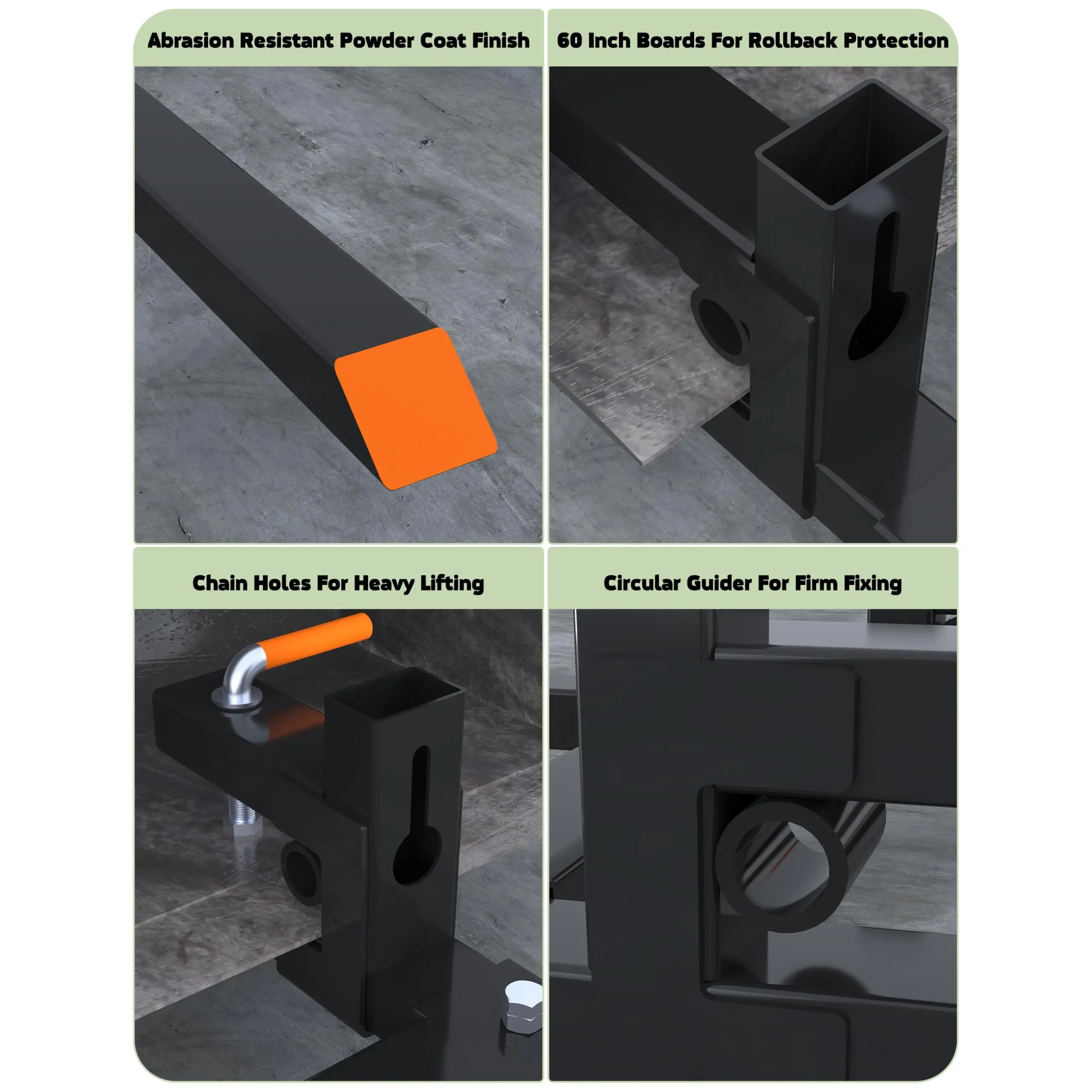 Abrasion Resistant Powder Coat Finish

60 Inch Boards For Rollback Protection

Chain Holes For Heavy Lifting

Circular Guider For Firm Fixing