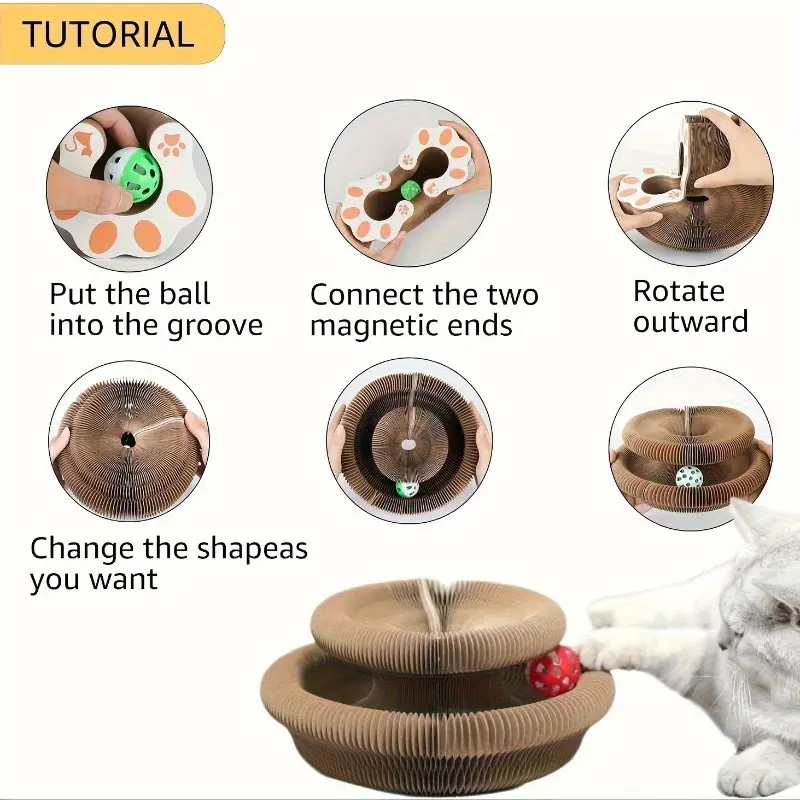 TUTORIAL

Put the ball into the groove

Connect the two magnetic ends

Rotate outward

Change the shapeas you want