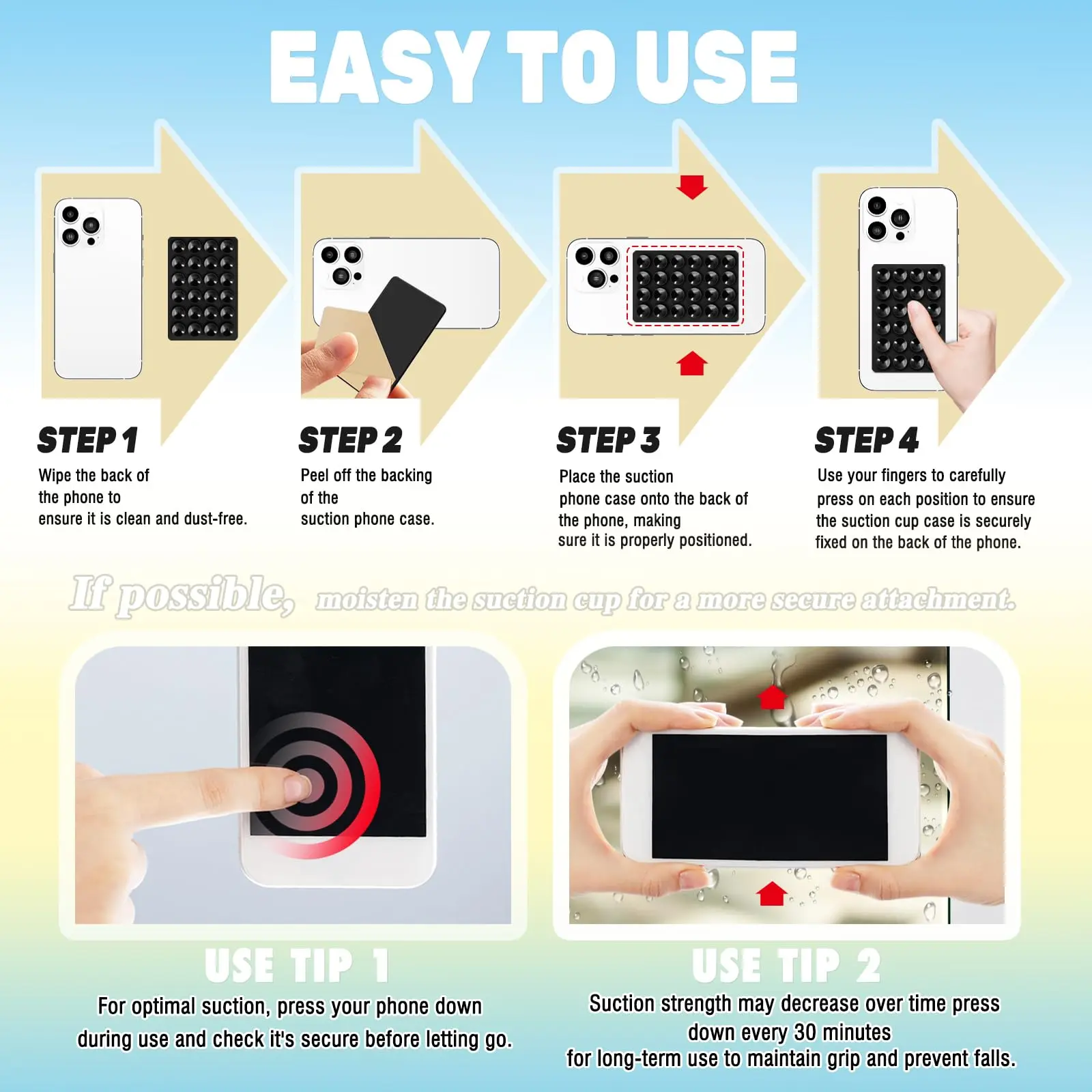 EASY TO USE

STEP 1
Wipe the back of the phone to ensure it is clean and dust-free.

STEP 2
Peel off the backing of the suction phone case.

STEP 3
Place the suction phone case onto the back of the phone, making sure it is properly positioned.

STEP 4
Use your fingers to carefully press on each position to ensure the suction cup case is securely fixed on the back of the phone.

If possible, moisten the suction cup for a more secure attachment.

USE TIP 1
For optimal suction, press your phone down during use and check it's secure before letting go.

USE TIP 2
Suction strength may decrease over time press down every 30 minutes for long-term use to maintain grip and prevent falls.