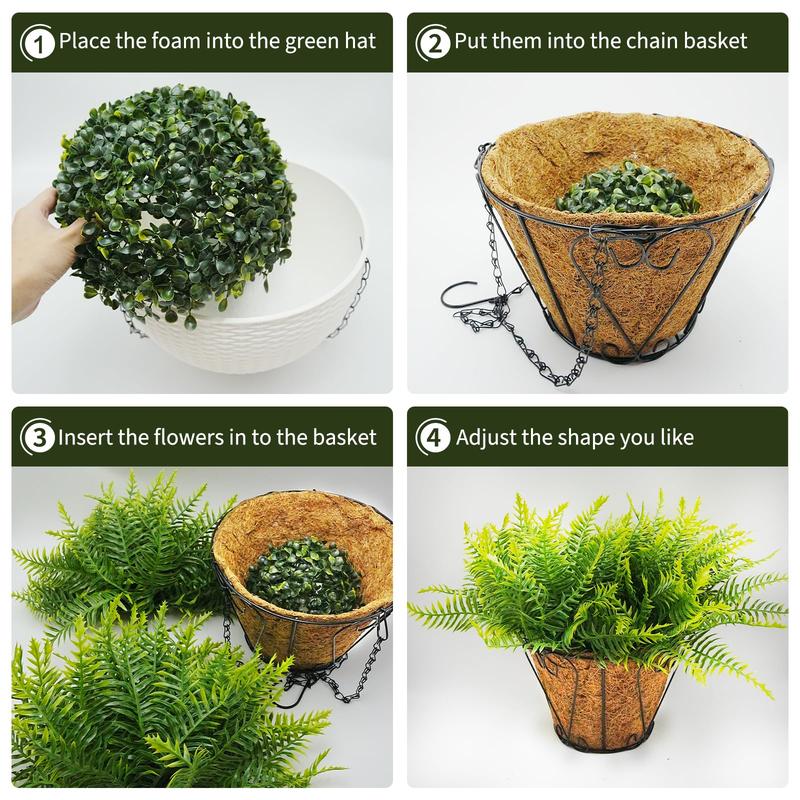 1 Place the foam into the green hat

2 Put them into the chain basket

3 Insert the flowers in to the basket

4 Adjust the shape you like