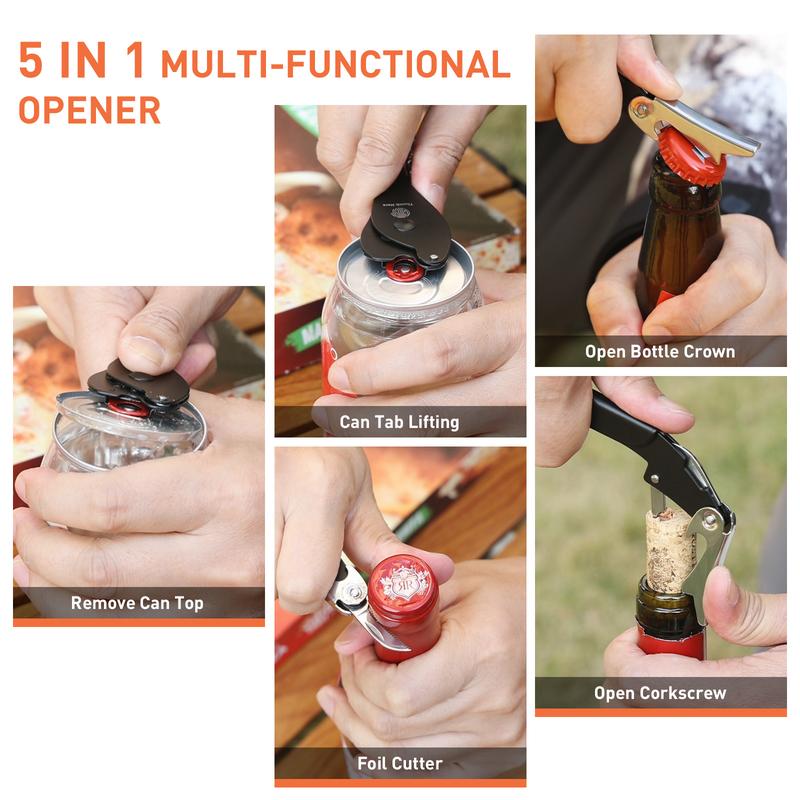 5 IN 1 MULTI-FUNCTIONAL OPENER

Remove Can Top

Can Tab Lifting

Foil Cutter

Open Bottle Crown

Open Corkscrew