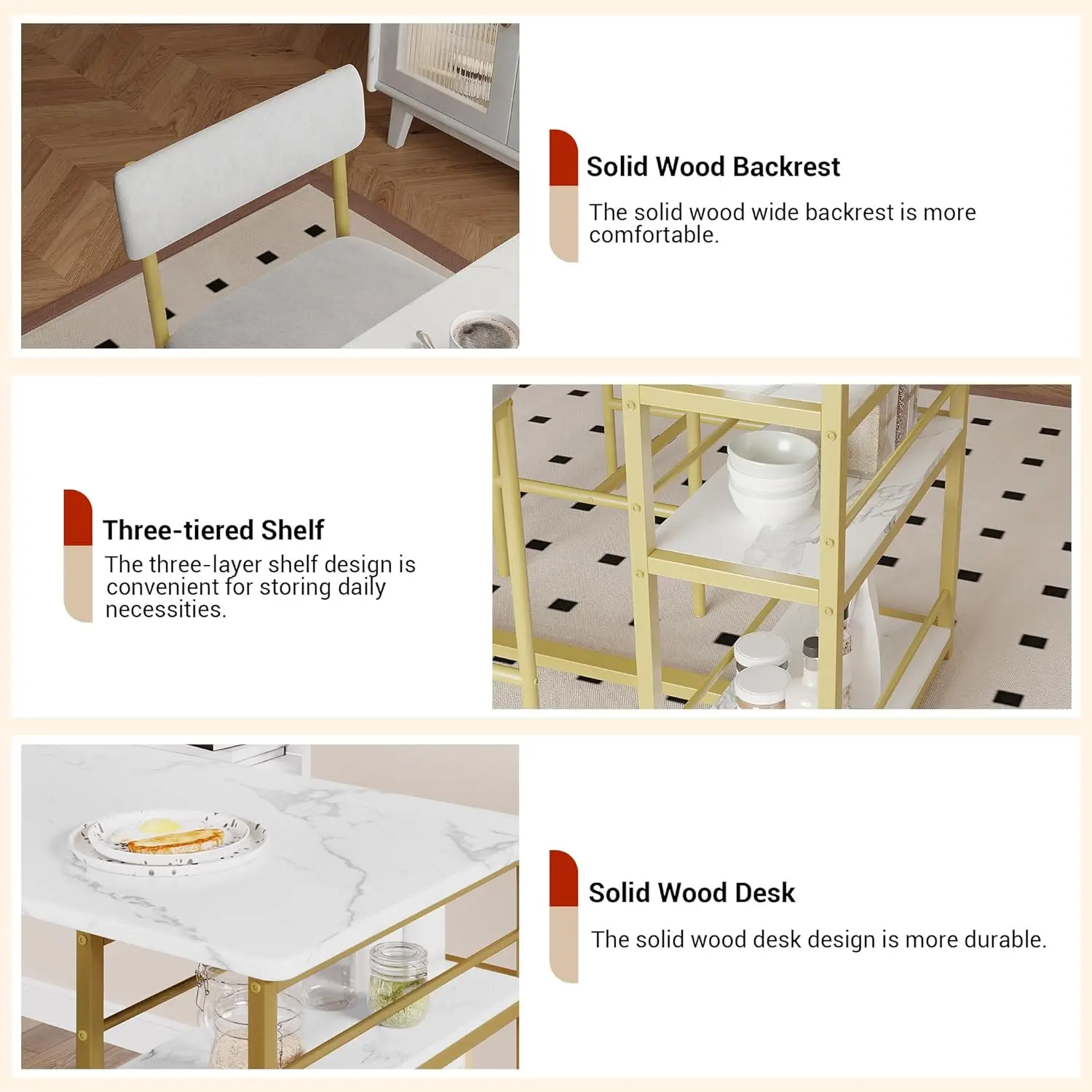 Solid Wood Backrest

The solid wood wide backrest is more comfortable.

Three-tiered Shelf

The three-layer shelf design is convenient for storing daily necessities.

Solid Wood Desk

The solid wood desk design is more durable.