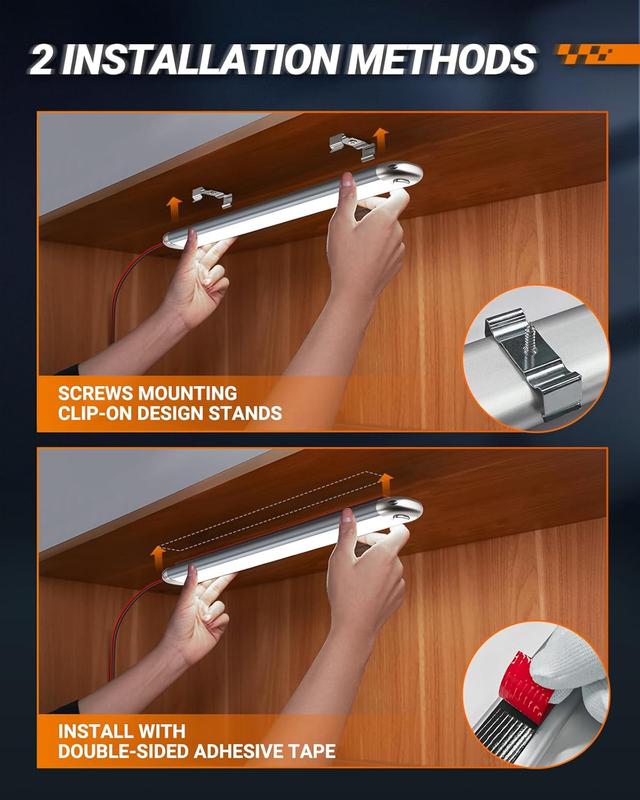 2 INSTALLATION METHODS

SCREWS MOUNTING
CLIP-ON DESIGN STANDS

INSTALL WITH
DOUBLE-SIDED ADHESIVE TAPE