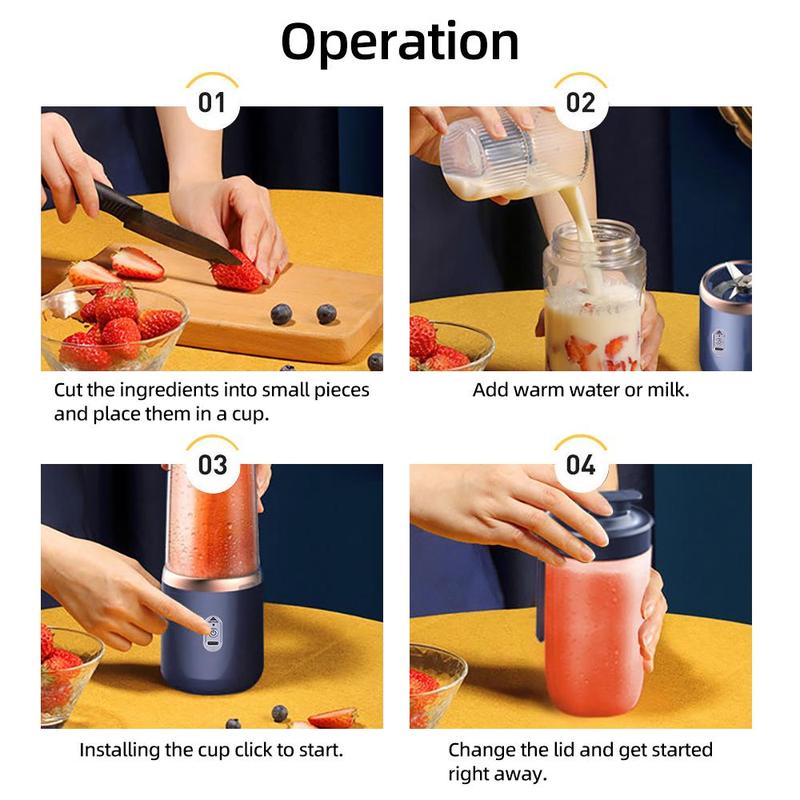 Operation

01

Cut the ingredients into small pieces and place them in a cup.

02

Add warm water or milk.

03

Installing the cup click to start.

04

Change the lid and get started right away.