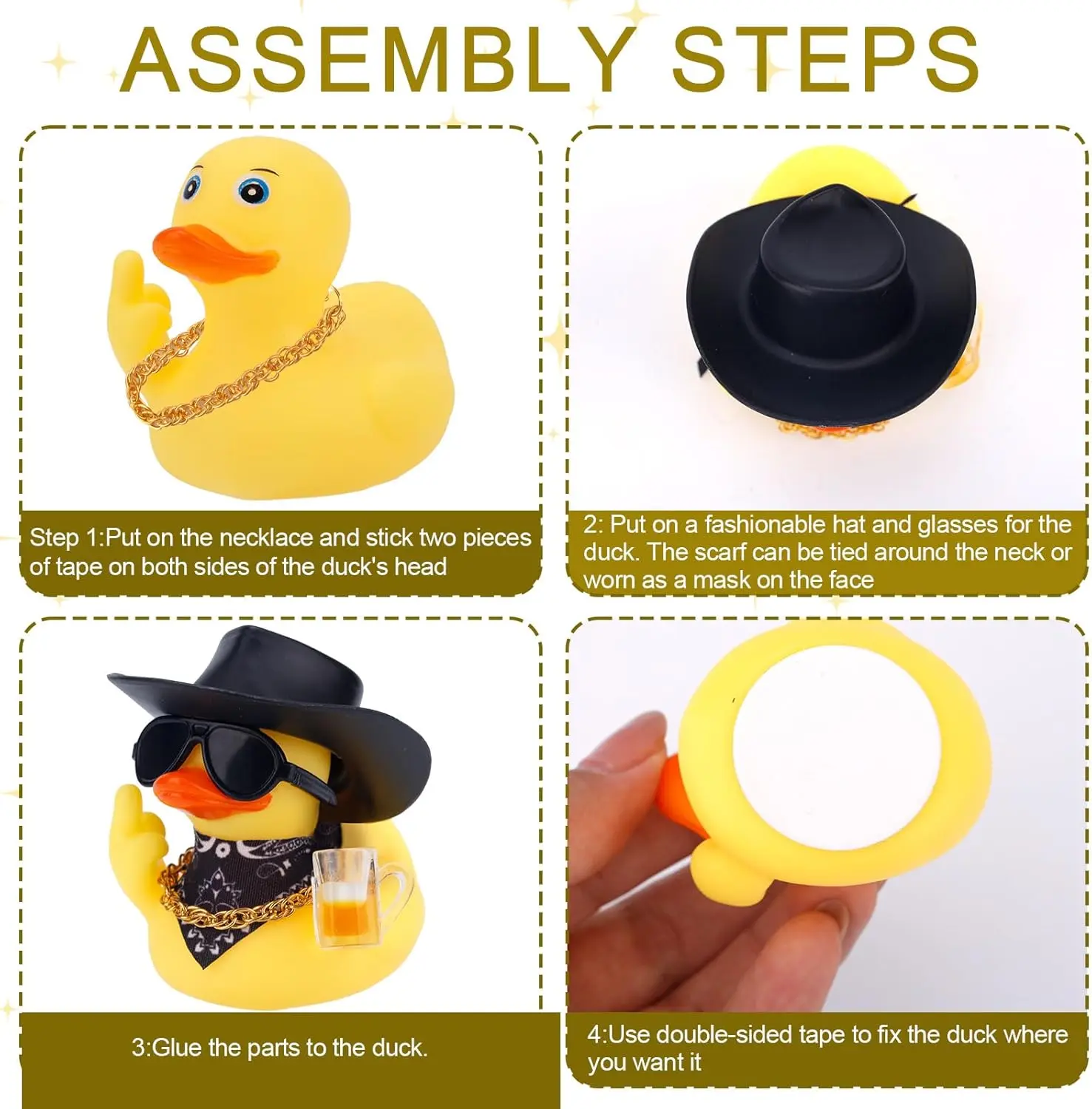 ASSEMBLY STEPS

Step 1:Put on the necklace and stick two pieces of tape on both sides of the duck's head

2: Put on a fashionable hat and glasses for the duck. The scarf can be tied around the neck or worn as a mask on the face

3:Glue the parts to the duck.

4:Use double-sided tape to fix the duck where you want it