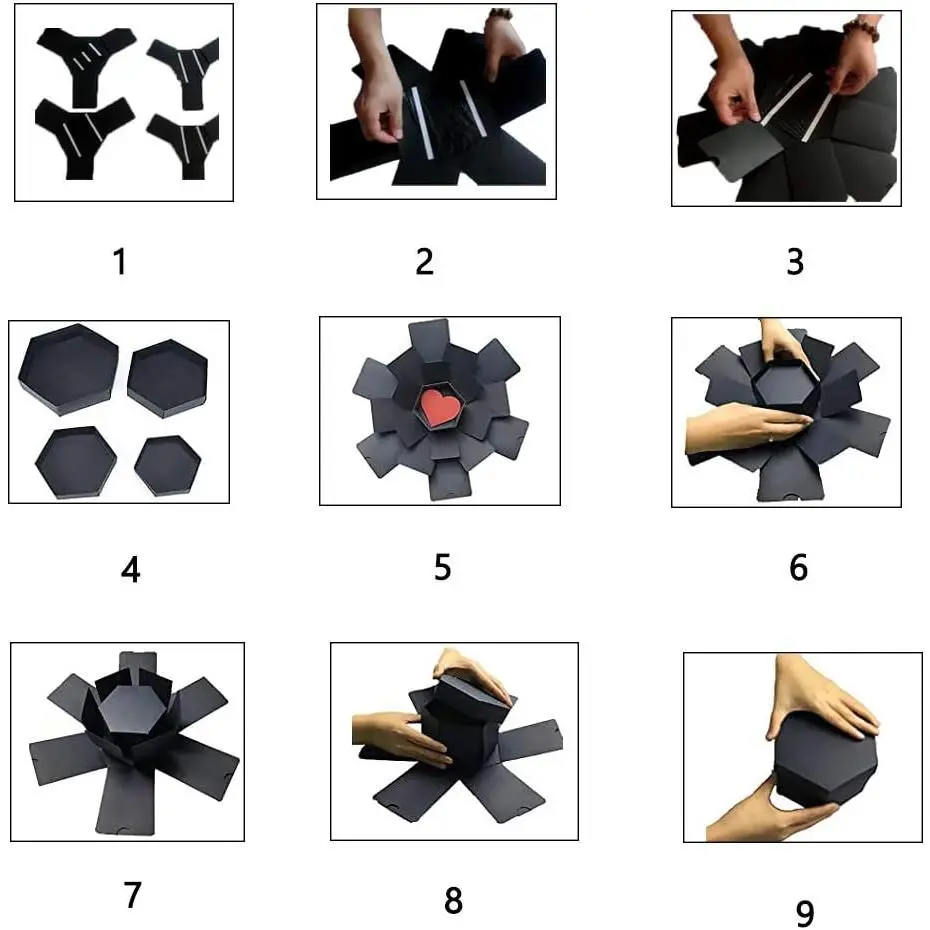 1

2

3

4

5

6

7

8

9