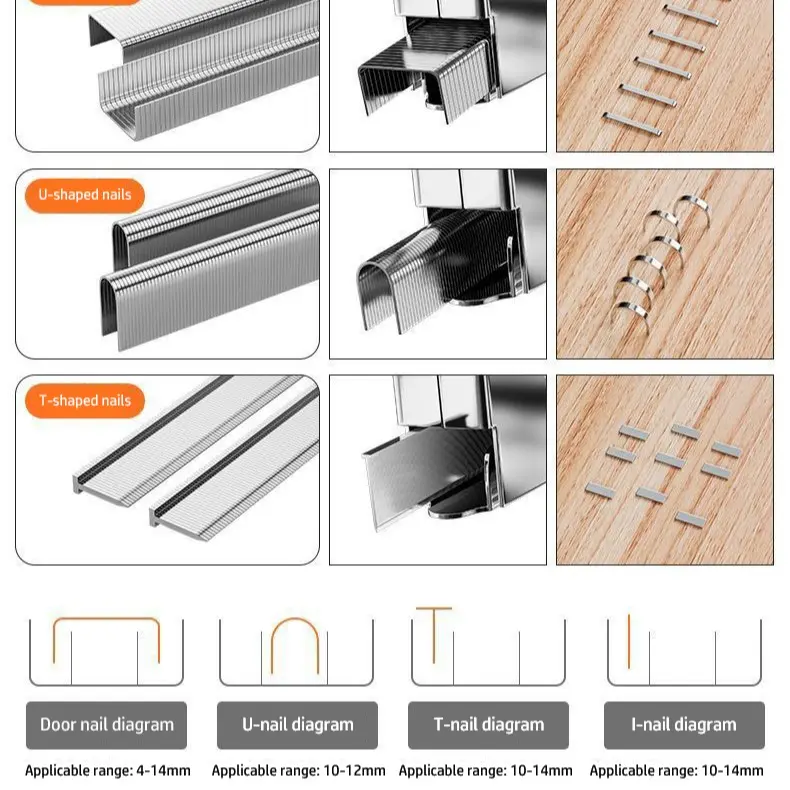 U-shaped nails

T-shaped nails

Door nail diagram
Applicable range: 4-14mm

U-nail diagram
Applicable range: 10-12mm

T-nail diagram
Applicable range: 10-14mm

I-nail diagram
Applicable range: 10-14mm