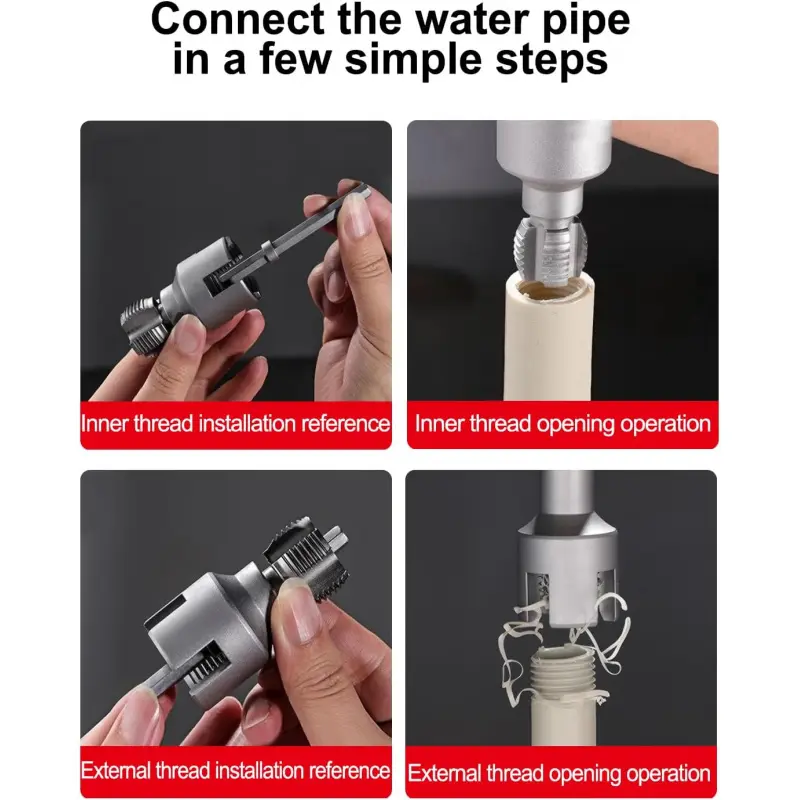 Connect the water pipe in a few simple steps

Inner thread installation reference

Inner thread opening operation

External thread installation reference

External thread opening operation