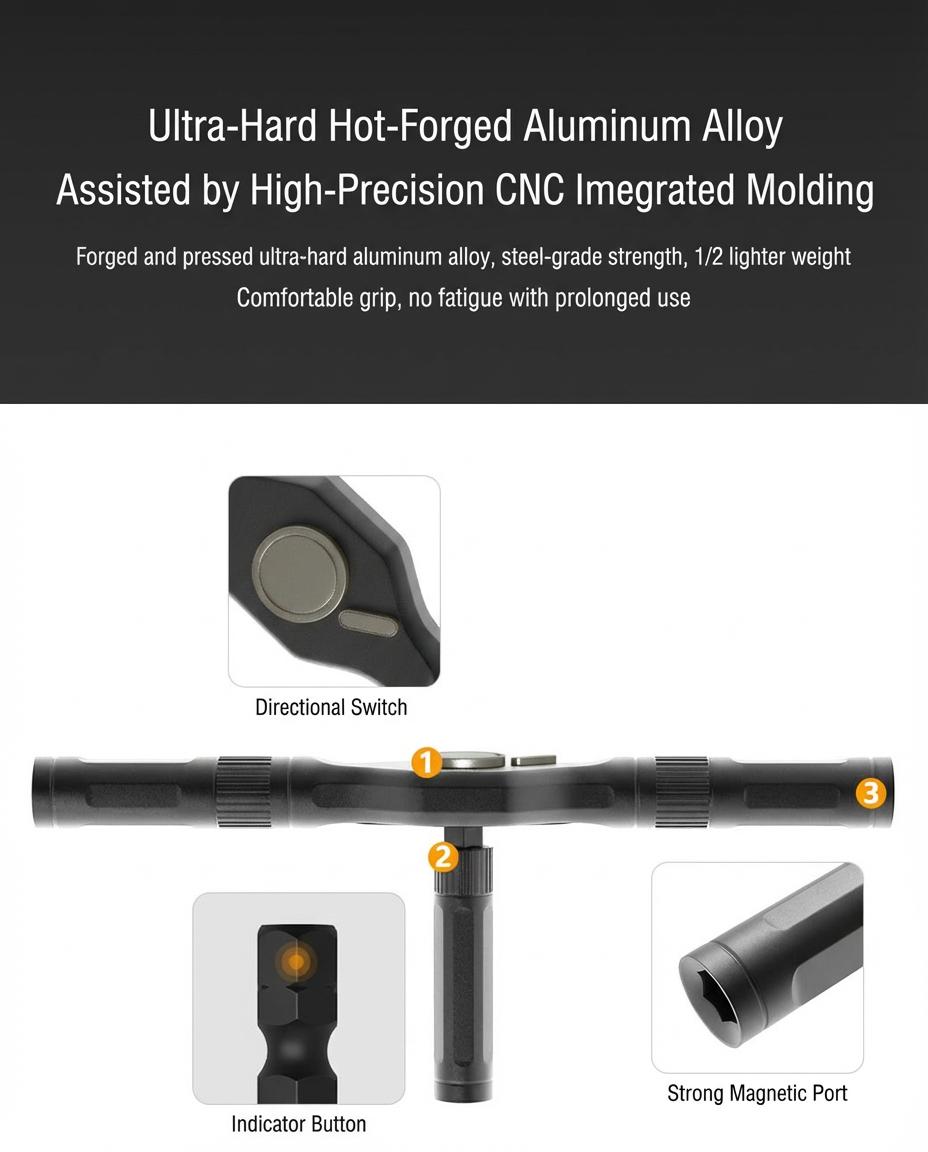 Ultra-Hard Hot-Forged Aluminum Alloy
Assisted by High-Precision CNC Imegrated Molding

Forged and pressed ultra-hard aluminum alloy, steel-grade strength, 1/2 lighter weight
Comfortable grip, no fatigue with prolonged use

Directional Switch

1

3

2

Indicator Button

Strong Magnetic Port