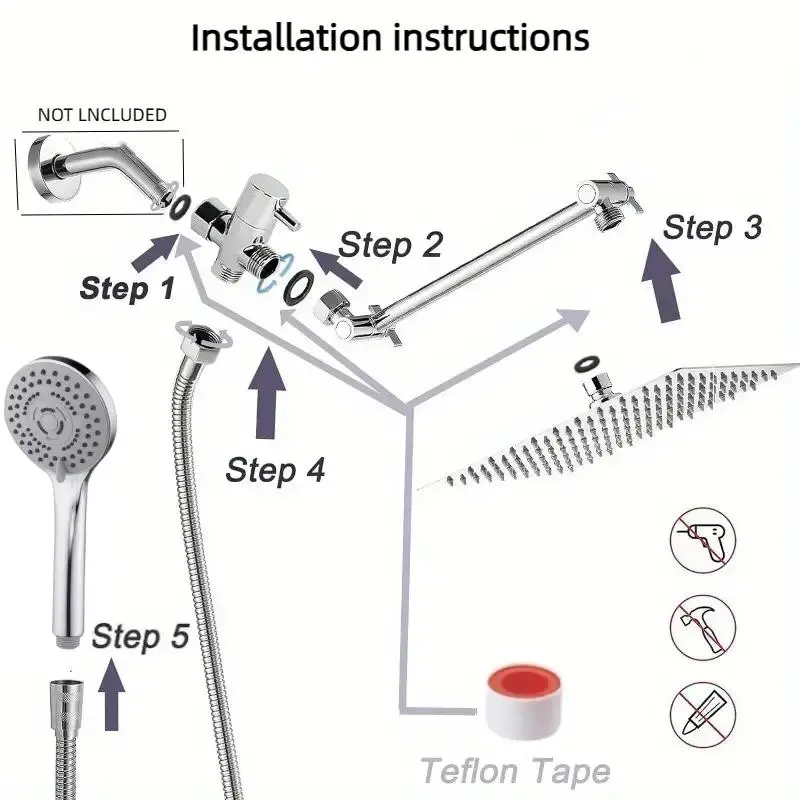 Installation instructions

NOT LNCLUDED

Step 1

Step 2

Step 3

Step 4

Step 5

Teflon Tape