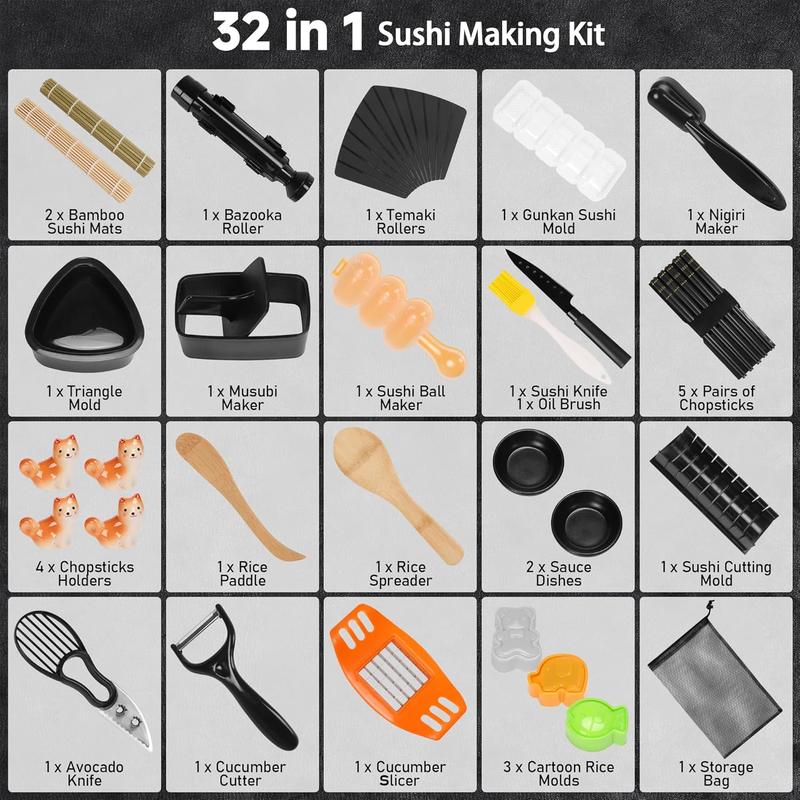 32 in 1 Sushi Making Kit

2 x Bamboo Sushi Mats

1 x Bazooka Roller

1 x Temaki Rollers

1 x Gunkan Sushi Mold

1 x Nigiri Maker

1 x Triangle Mold

1 x Musubi Maker

1 x Sushi Ball Maker

1 x Sushi Knife
1 x Oil Brush

5 x Pairs of Chopsticks

4 x Chopsticks Holders

1 x Rice Paddle

1 x Rice Spreader

2 x Sauce Dishes

1 x Sushi Cutting Mold

1 x Avocado Knife

1 x Cucumber Cutter

1 x Cucumber Slicer

3 x Cartoon Rice Molds

1 x Storage Bag