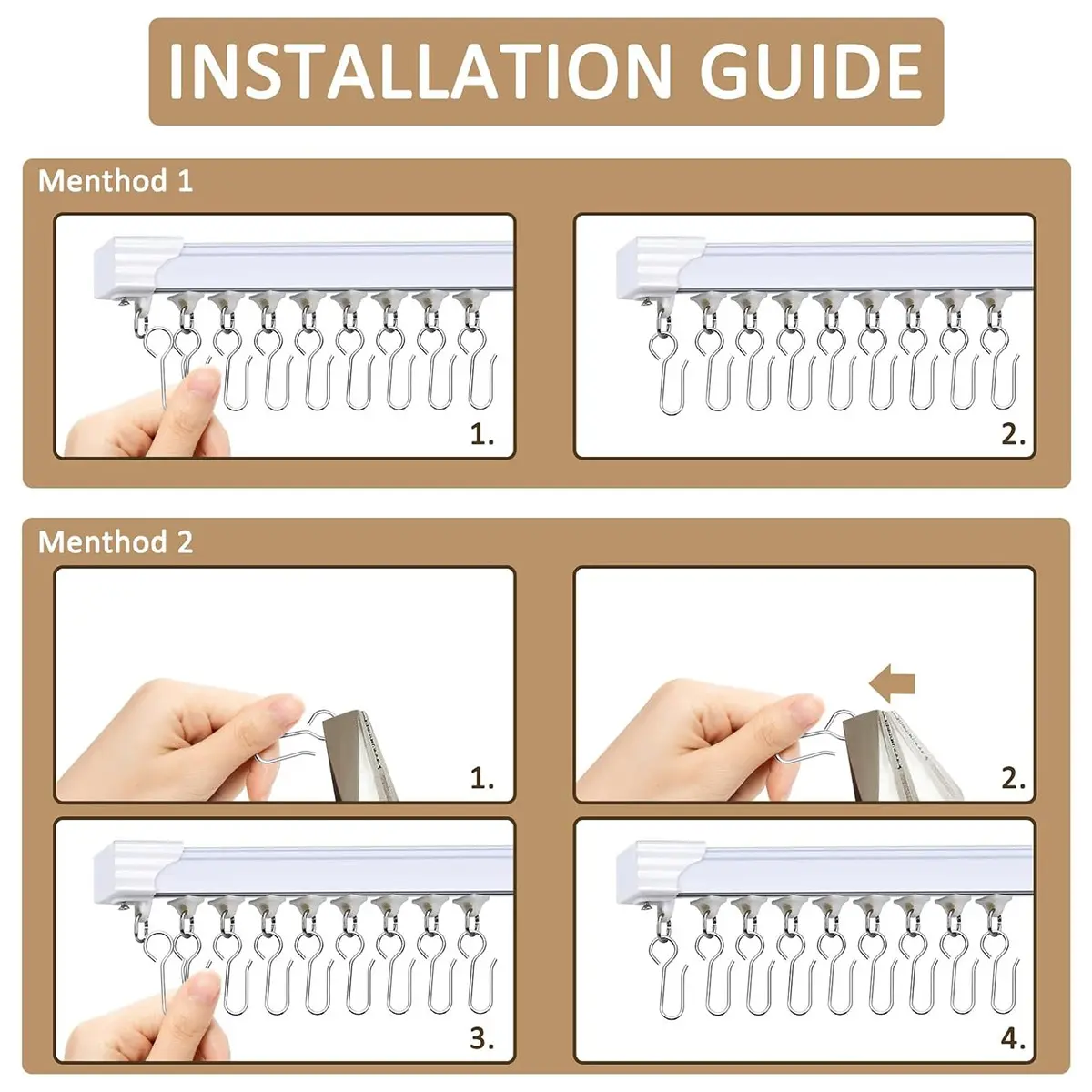 INSTALLATION GUIDE

Menthod 1

1.

2.

Menthod 2

1.

2.

3.

4.