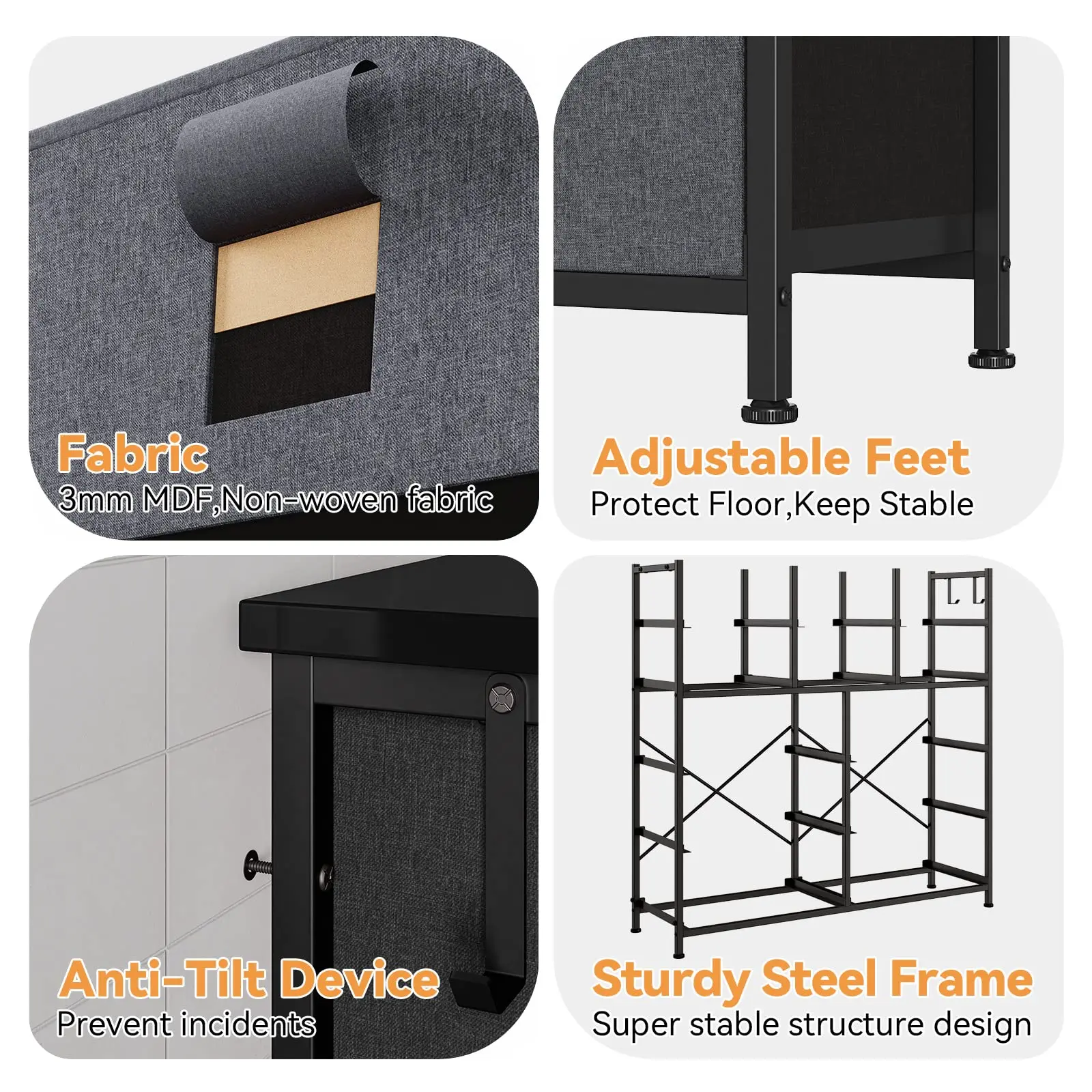 Fabric
3mm MDF,Non-woven fabric

Adjustable Feet
Protect Floor,Keep Stable

Anti-Tilt Device
Prevent incidents

Sturdy Steel Frame
Super stable structure design