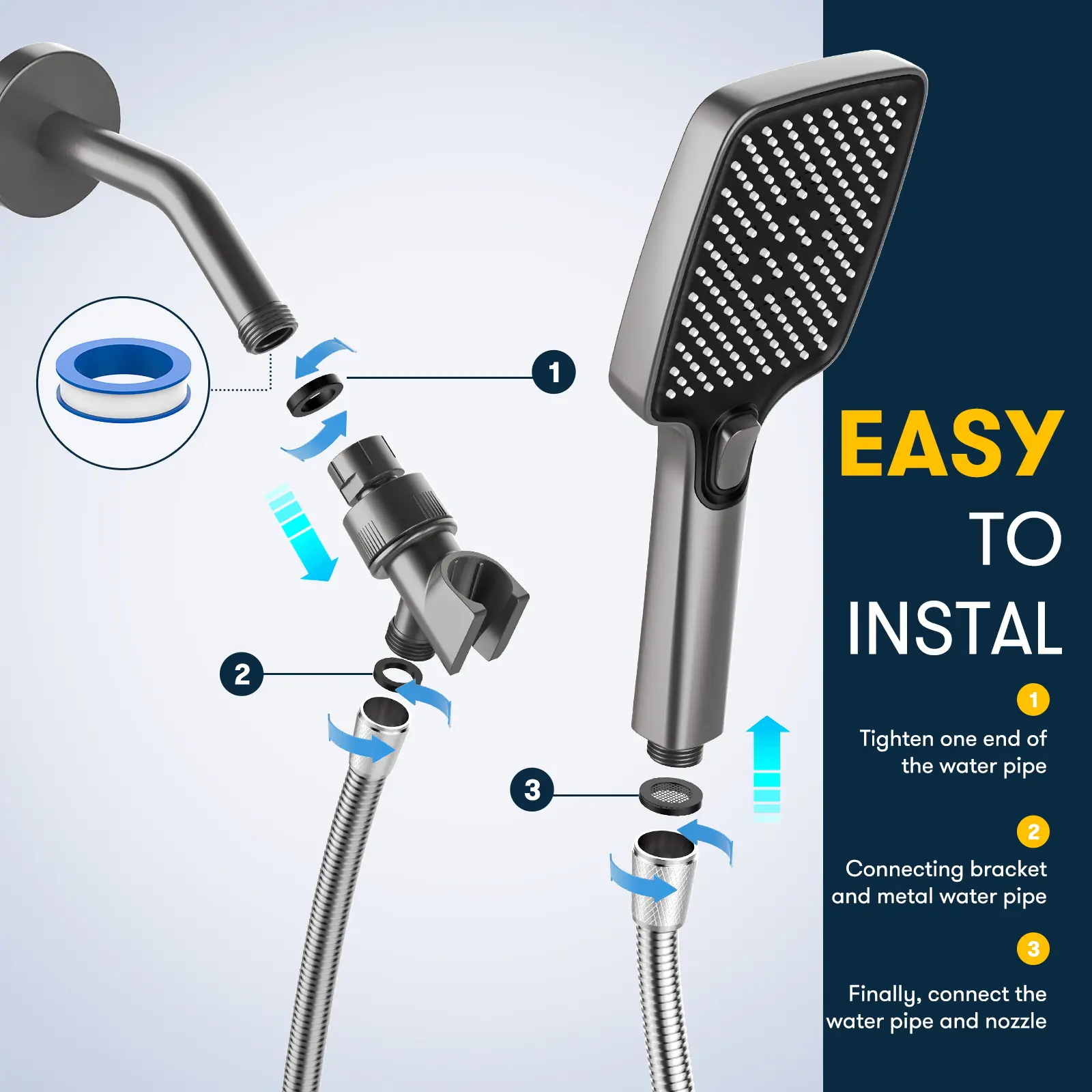 1

2

3

EASY
TO
INSTAL

1
Tighten one end of the water pipe

2
Connecting bracket and metal water pipe

3
Finally, connect the water pipe and nozzle