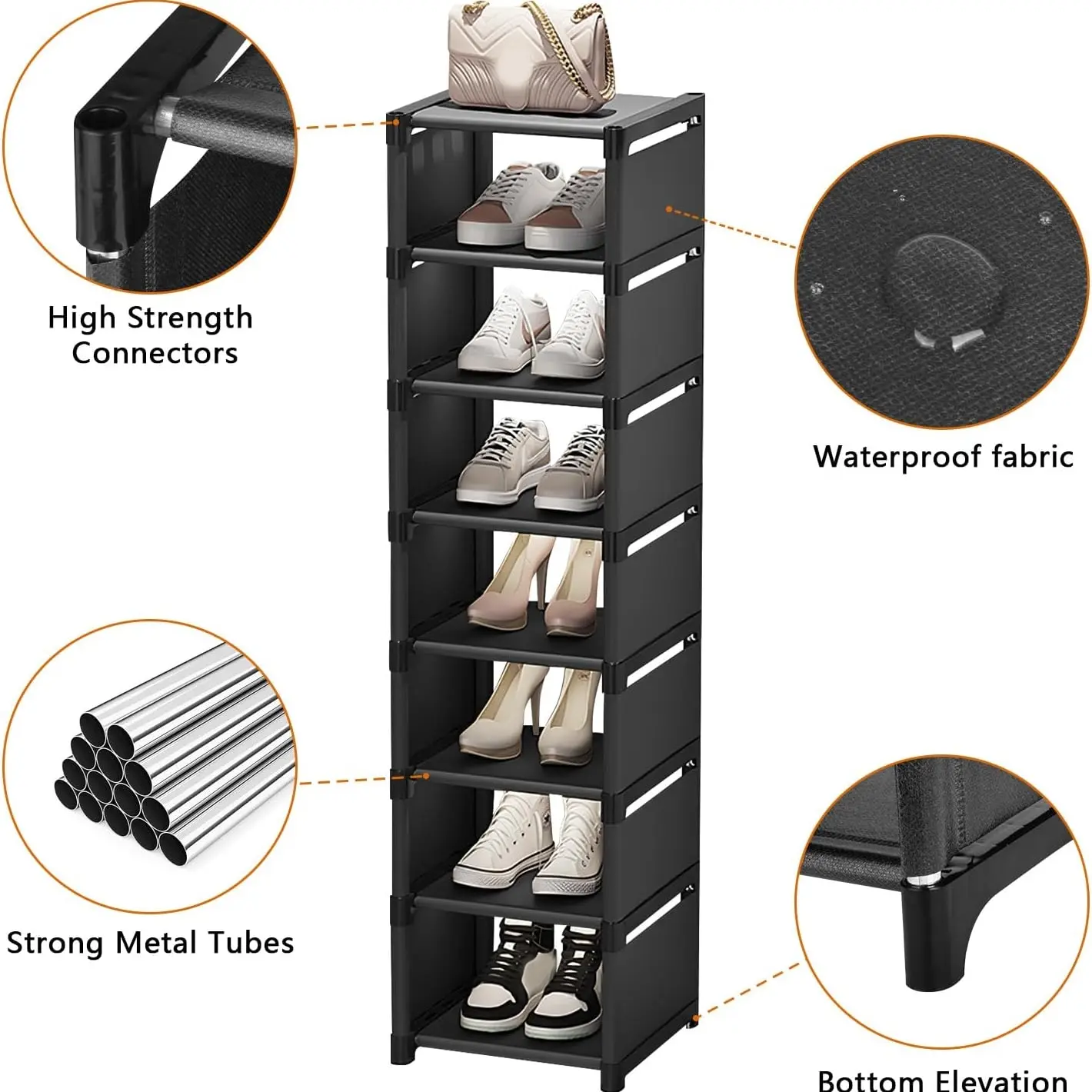 High Strength Connectors

Waterproof fabric

Strong Metal Tubes

Bottom Elevation