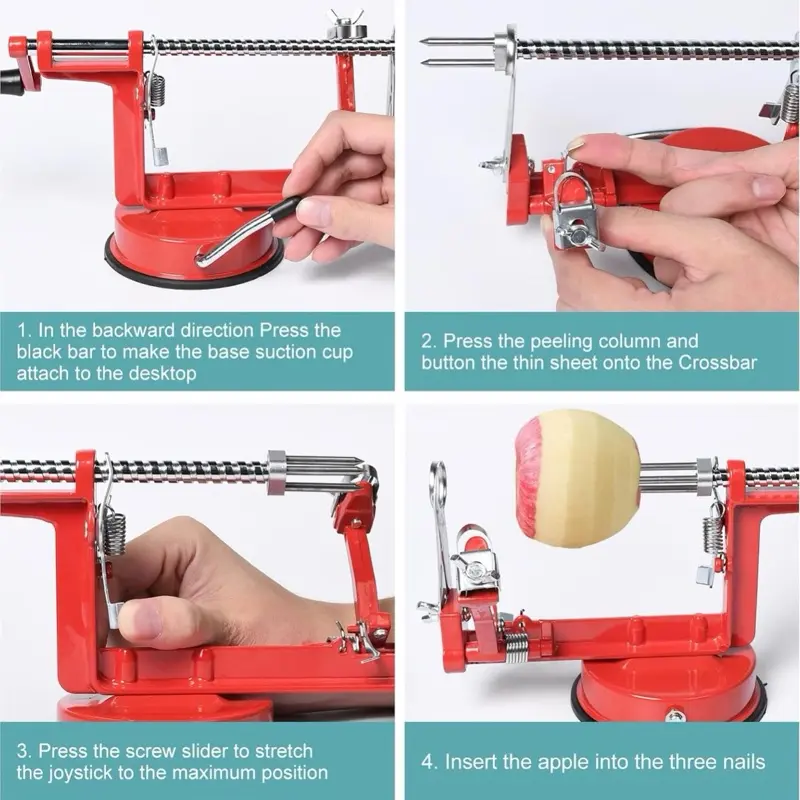 1. In the backward direction Press the black bar to make the base suction cup attach to the desktop

2. Press the peeling column and button the thin sheet onto the Crossbar

3. Press the screw slider to stretch the joystick to the maximum position

4. Insert the apple into the three nails